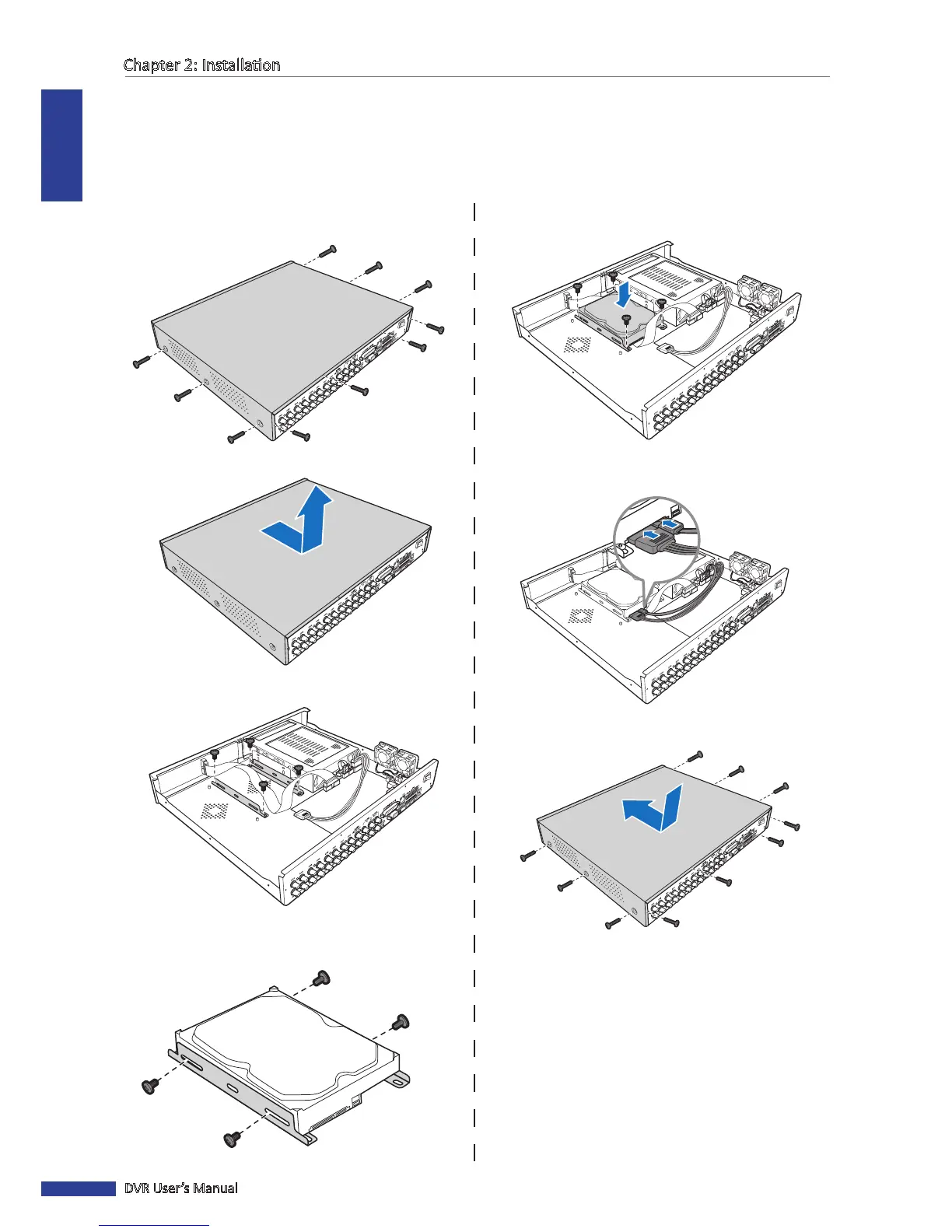 Chapter 2: Installation

DVR User's Manual