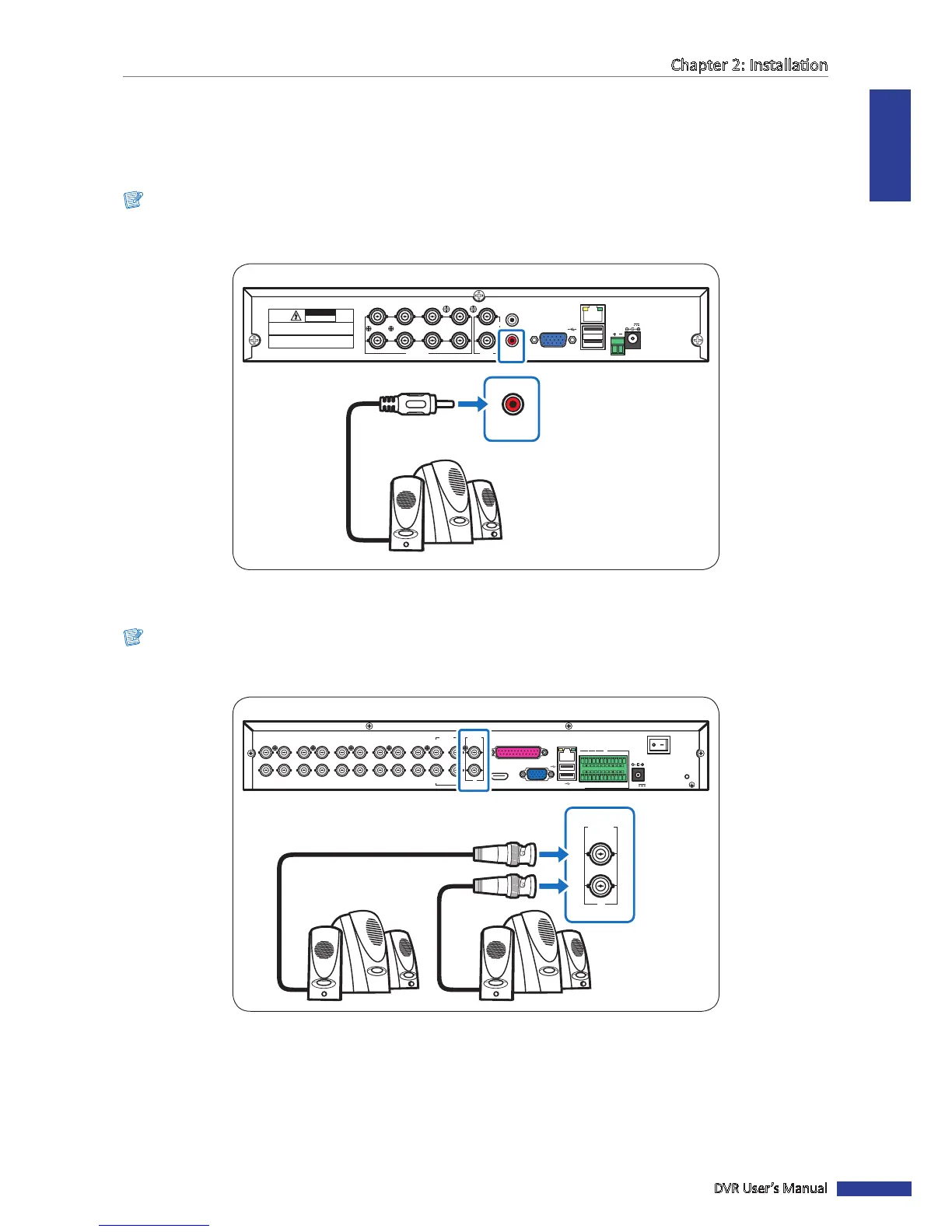 Chapter 2: Installation

DVR User's Manual