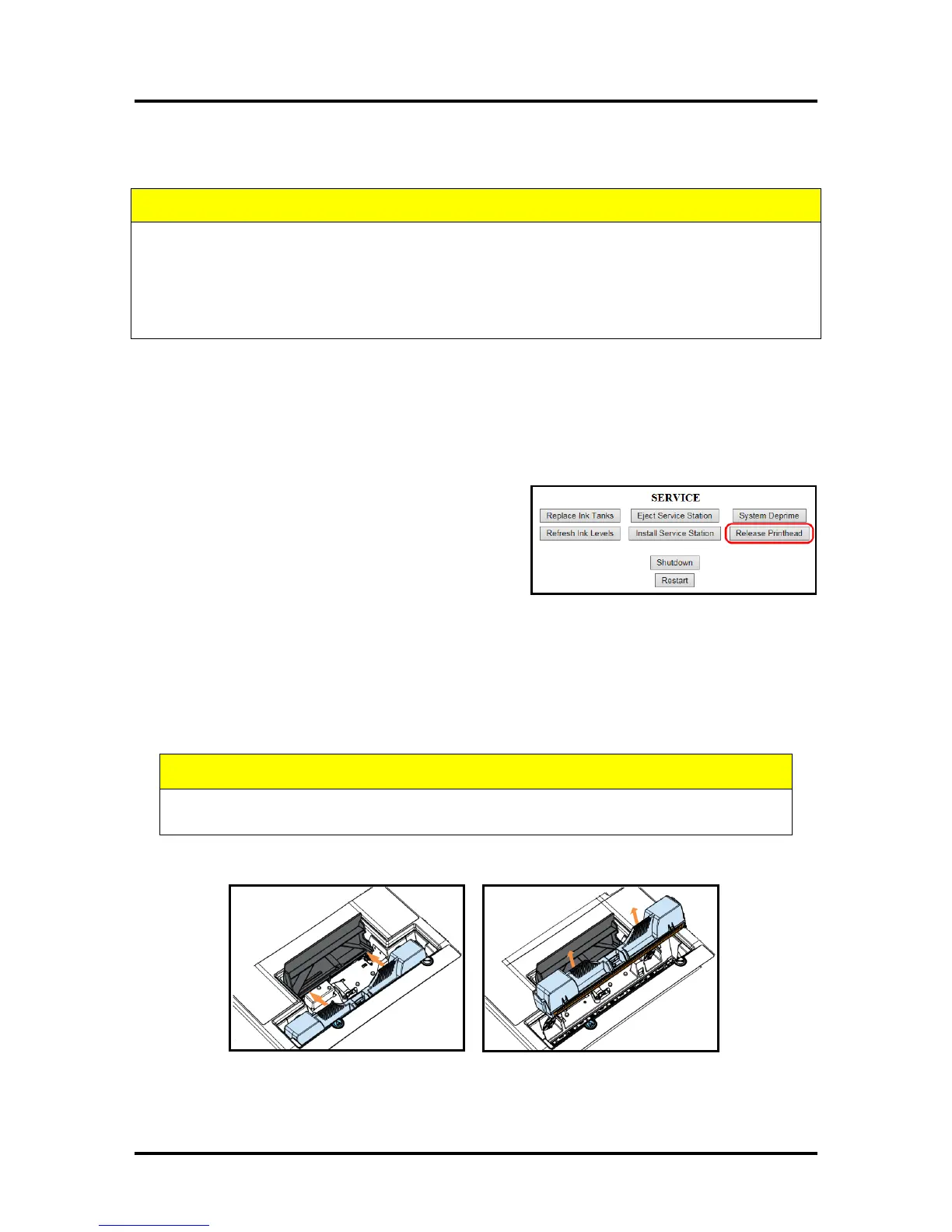 SERVICE

Replace Ink Tanks

Eject Service Station

System Deprime

Refresh Ink Levels

Install Service Station

Release Printhead

Shutdown

Restart