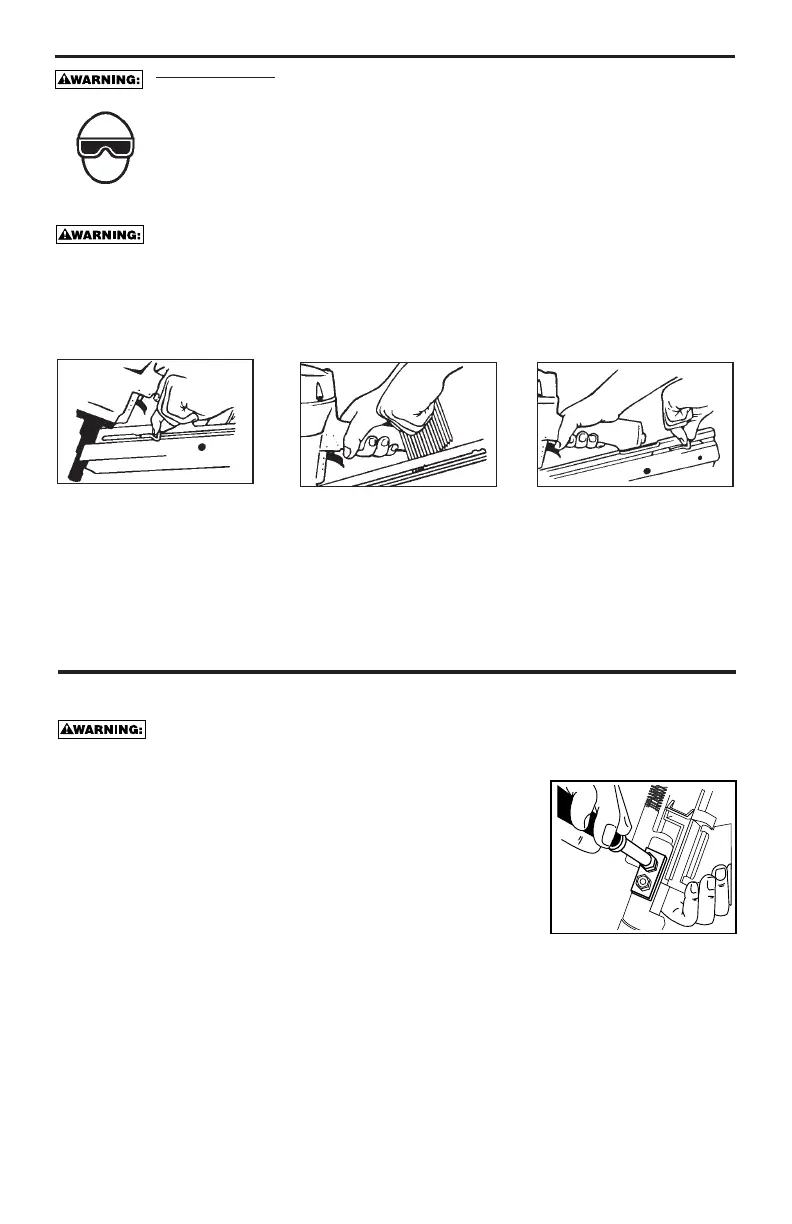 WARNING:

WARNING:

WARNING: