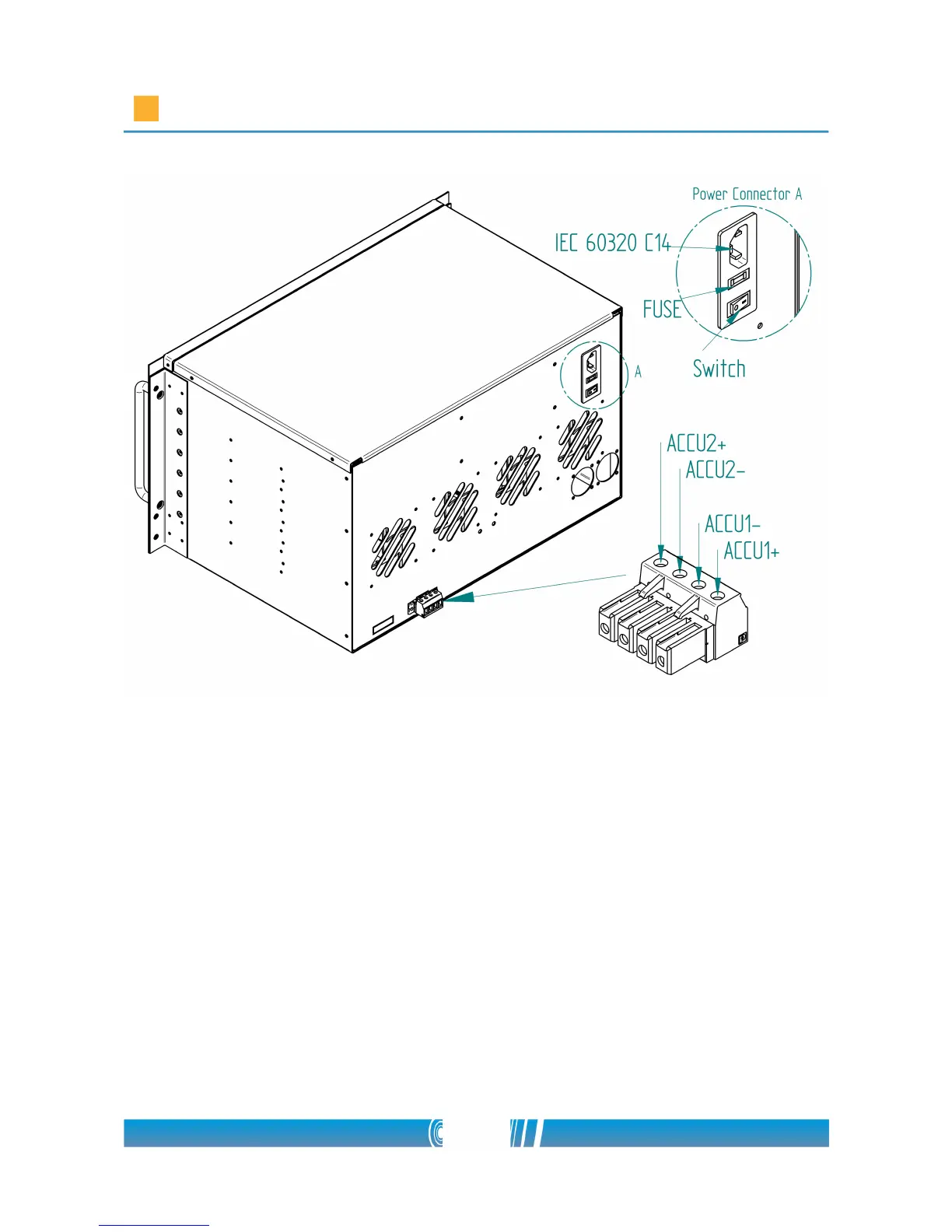 Power Connector A

IEC 60320 C14

FUSE

Switch

A

ACCU2+

ACCU2-

ACCU1-

ACCU1+