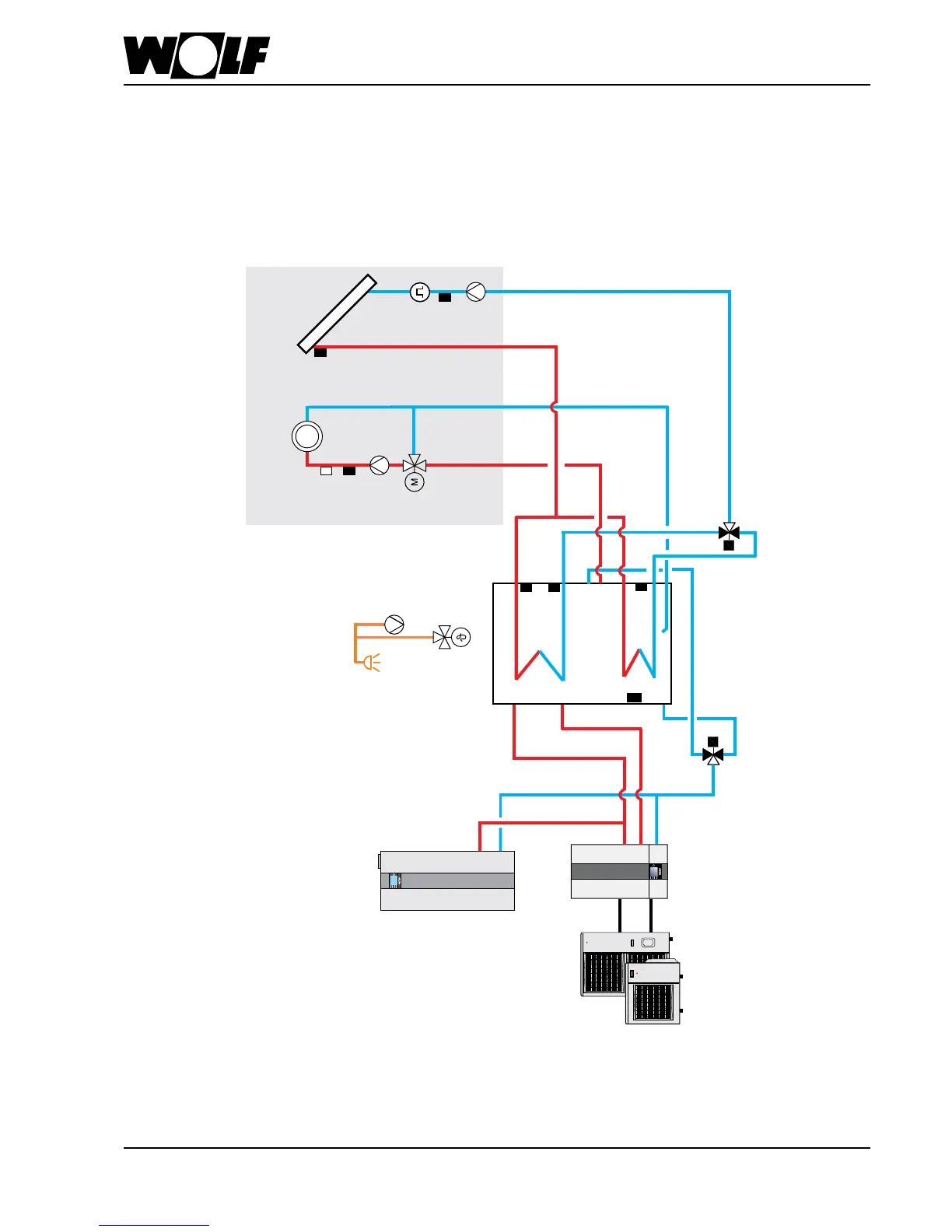 WOLF

M