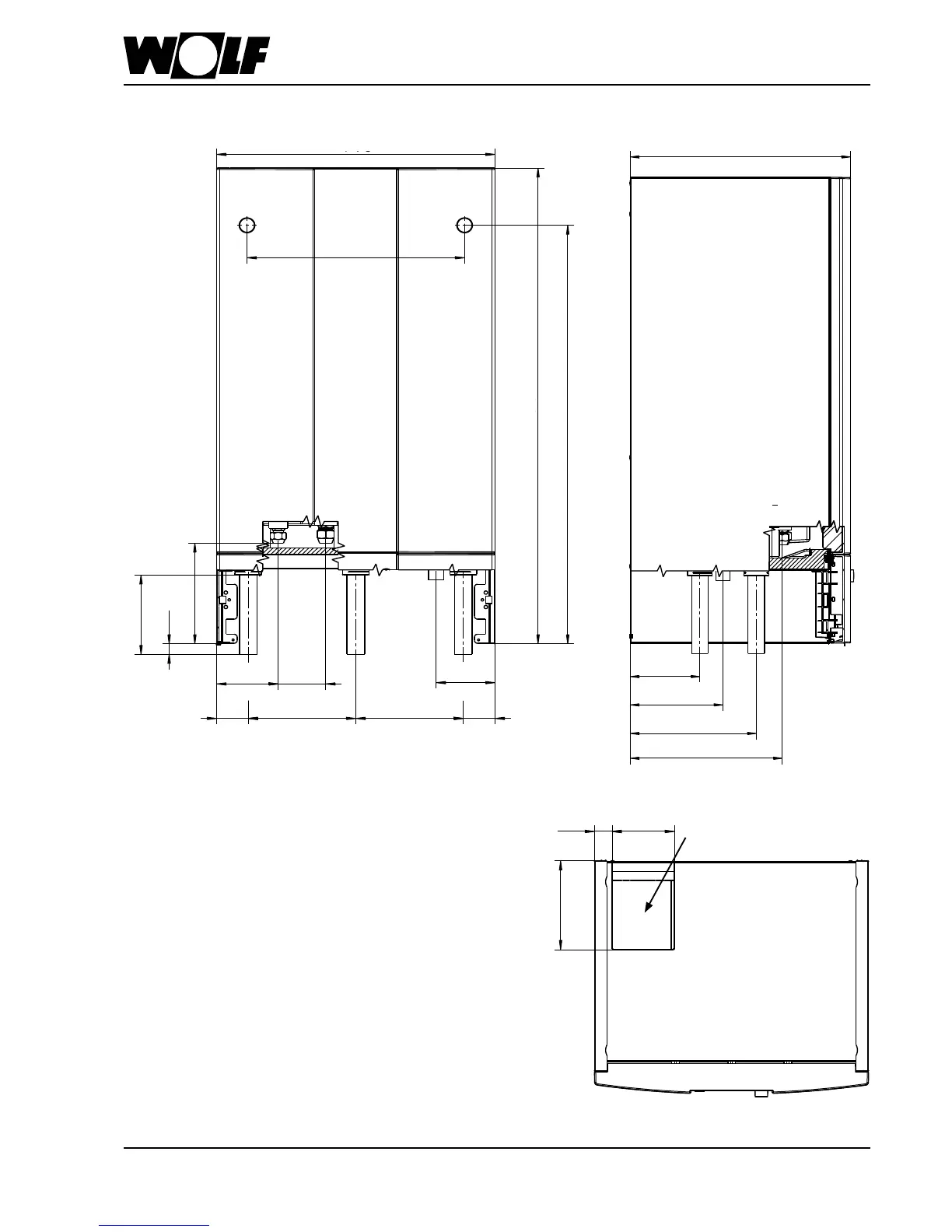 WOLF