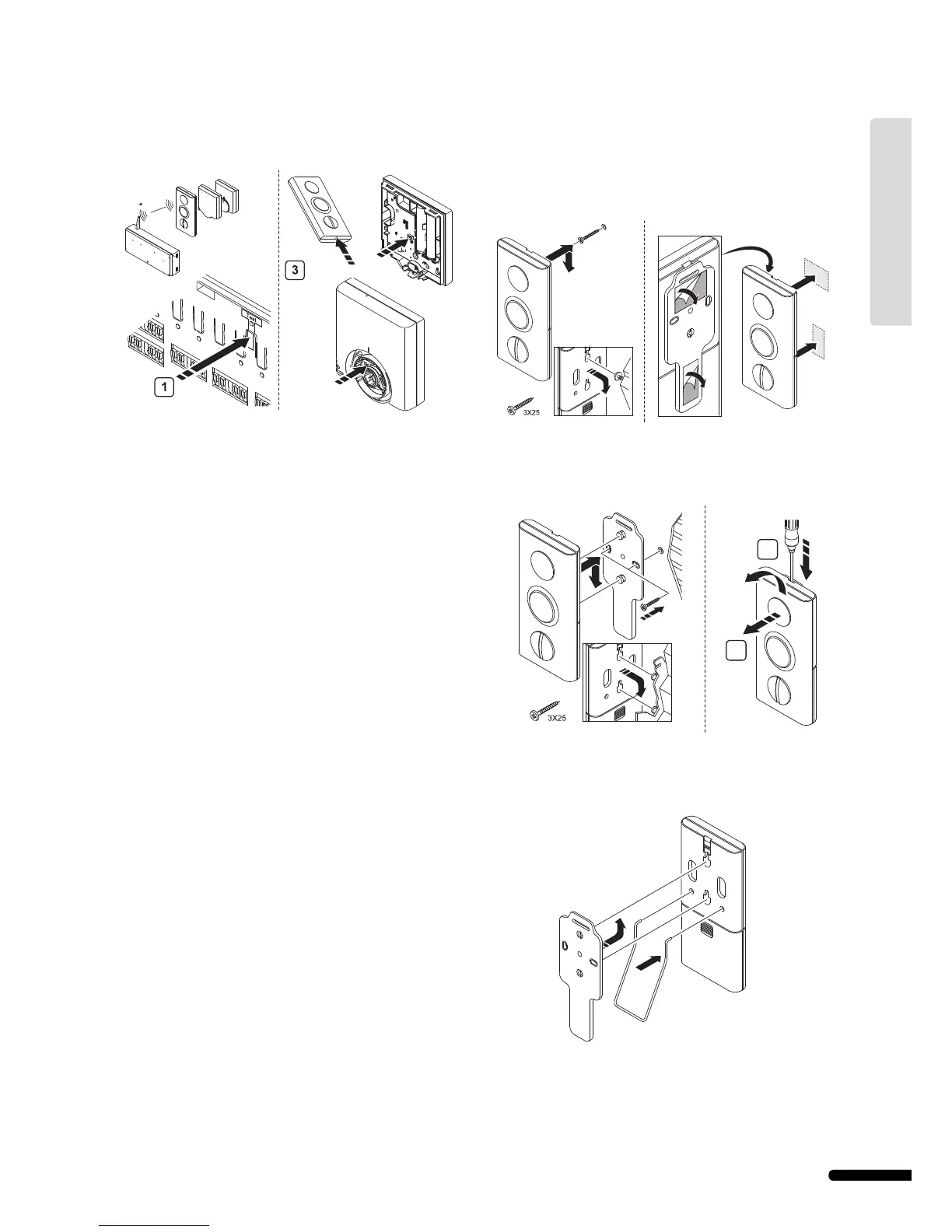 3

1

3X25

3X25