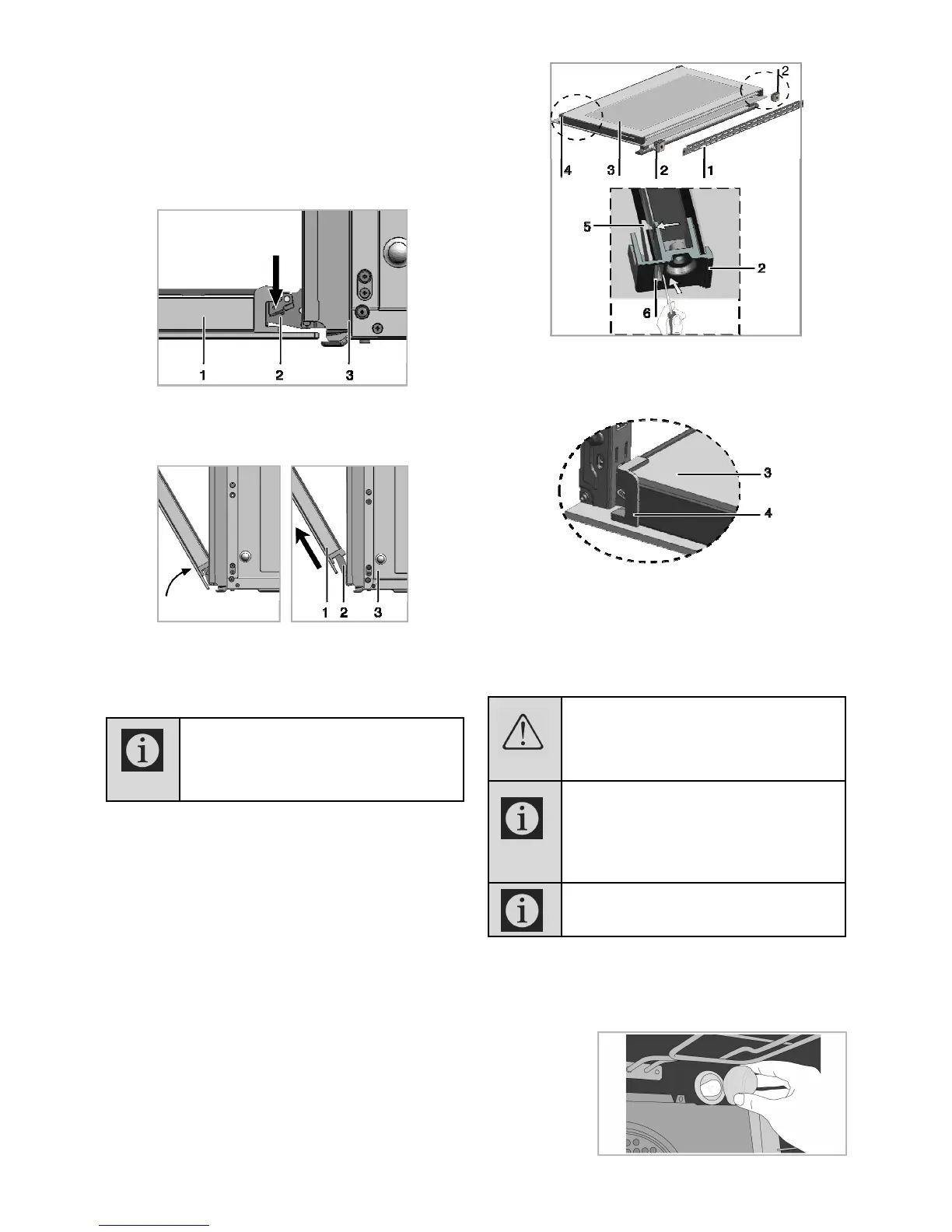 1
2
3

1 2 3

2
4 3 2 1
5
2
6

3
4