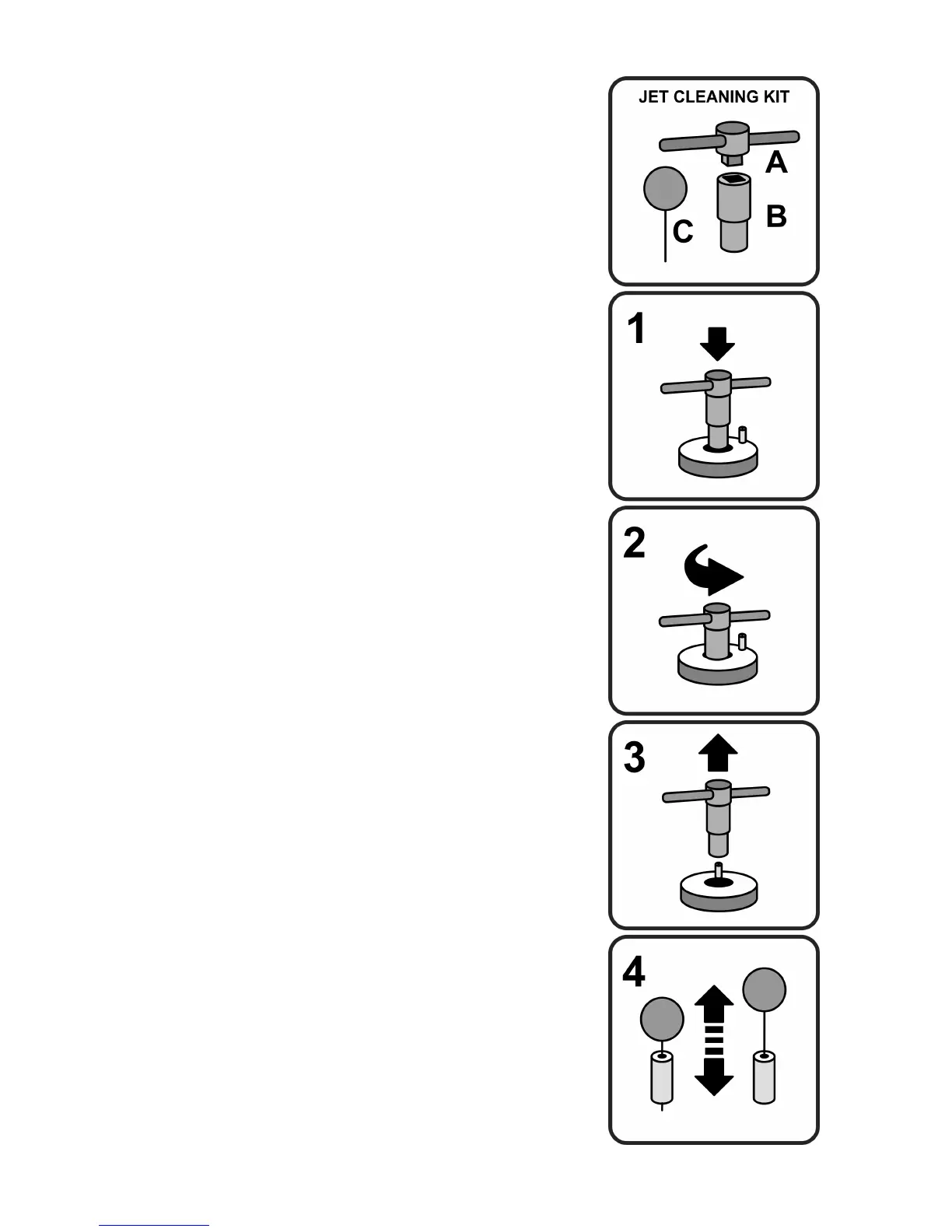 JET CLEANING KIT

A

B

C

1

2

3

4