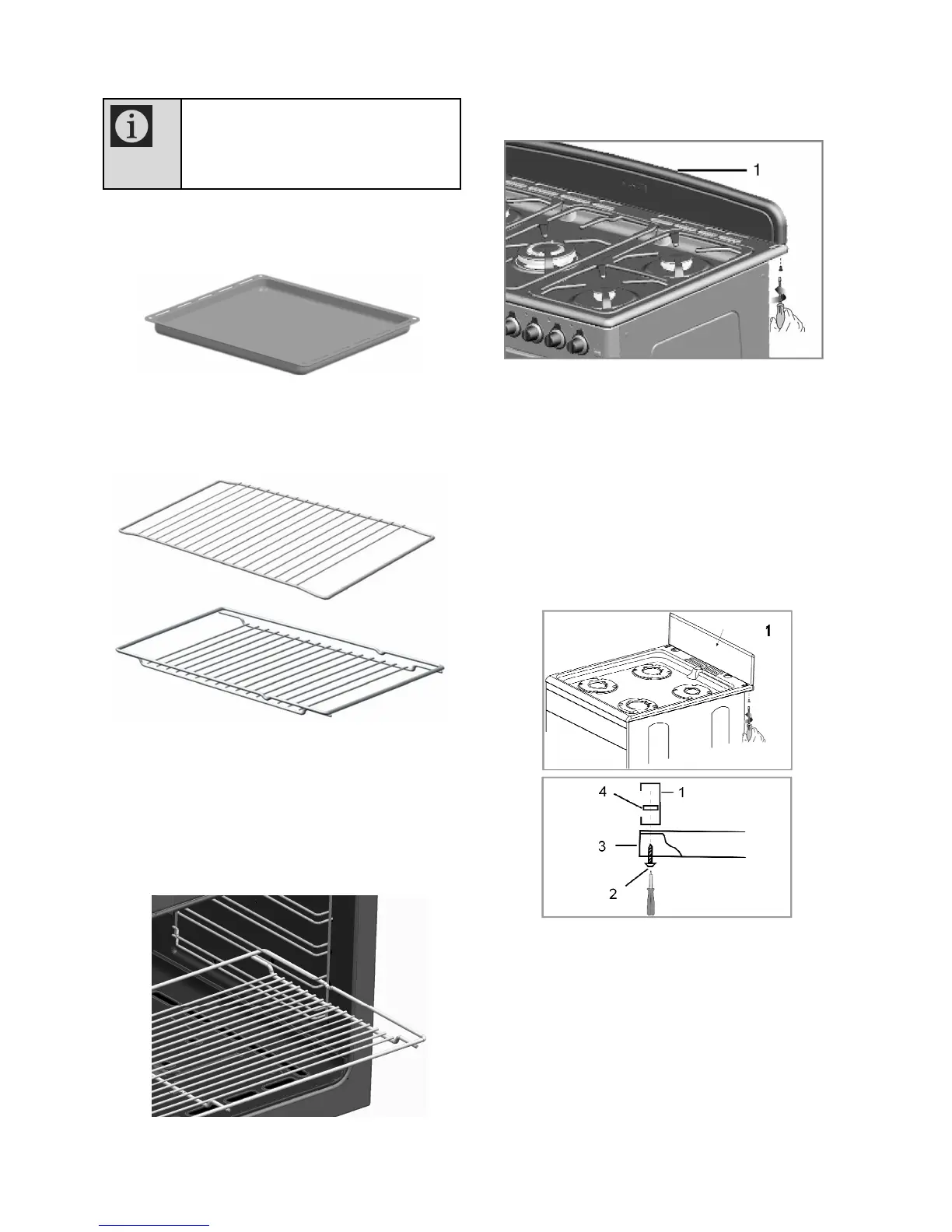 1

1

4
1
3
2