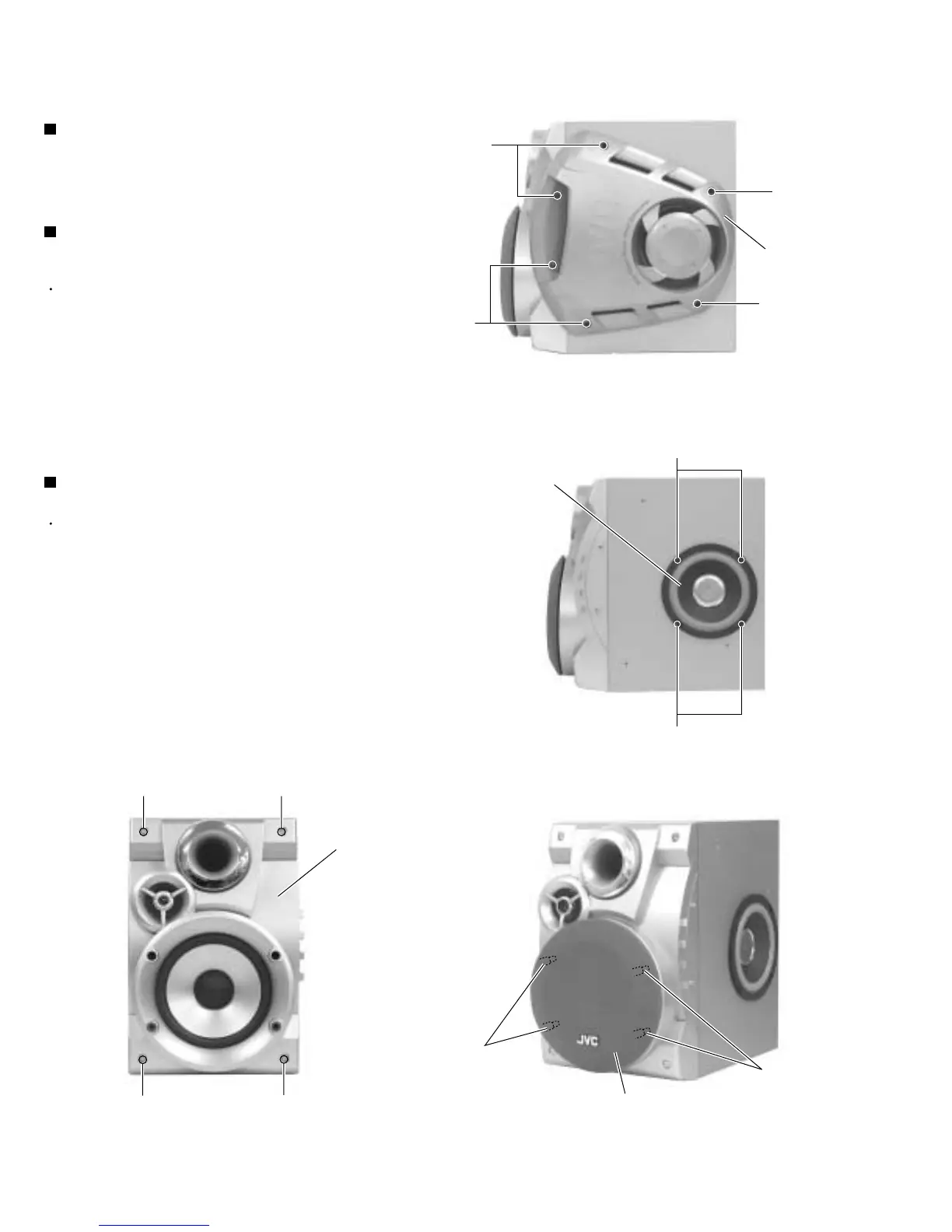 JVC