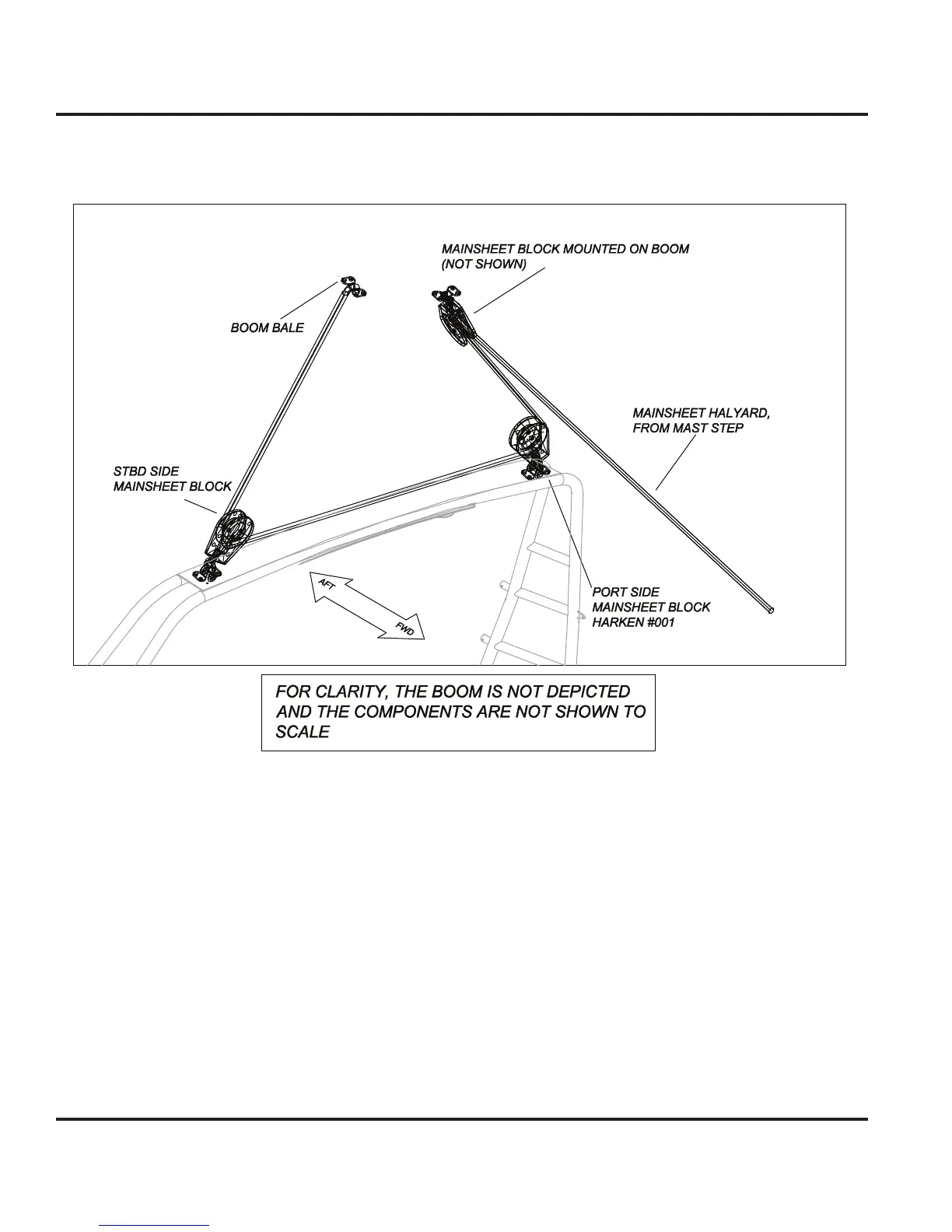 MAINSHEET BLOCK MOUNTED ON BOOM (NOT SHOWN)

BOOM BALE

MAINSHEET HALYARD, FROM MAST STEP

STBD SIDE MAINSHEET BLOCK

AFT

FWD

PORT SIDE MAINSHEET BLOCK HARKEN #001

FOR CLARITY, THE BOOM IS NOT DEPICTED AND THE COMPONENTS ARE NOT SHOWN TO SCALE