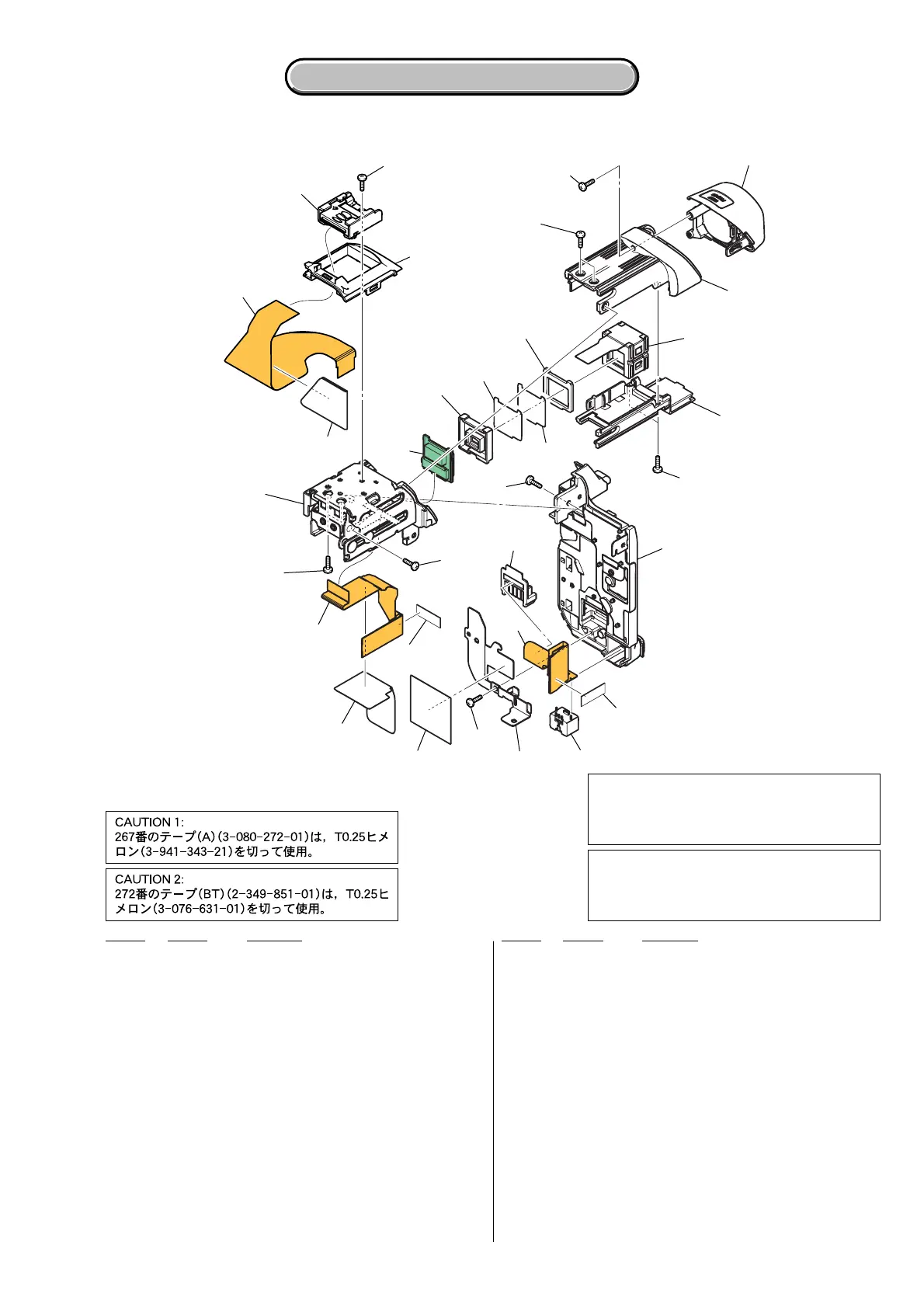 CAUTION 1:
267番のテープ(A)(3-080-272-01)は，T0.25ヒメロン(3-941-343-21)を切って使用。

CAUTION 2:
272番のテープ(BT)(2-349-851-01)は，T0.25ヒメロン(3-076-631-01)を切って使用。