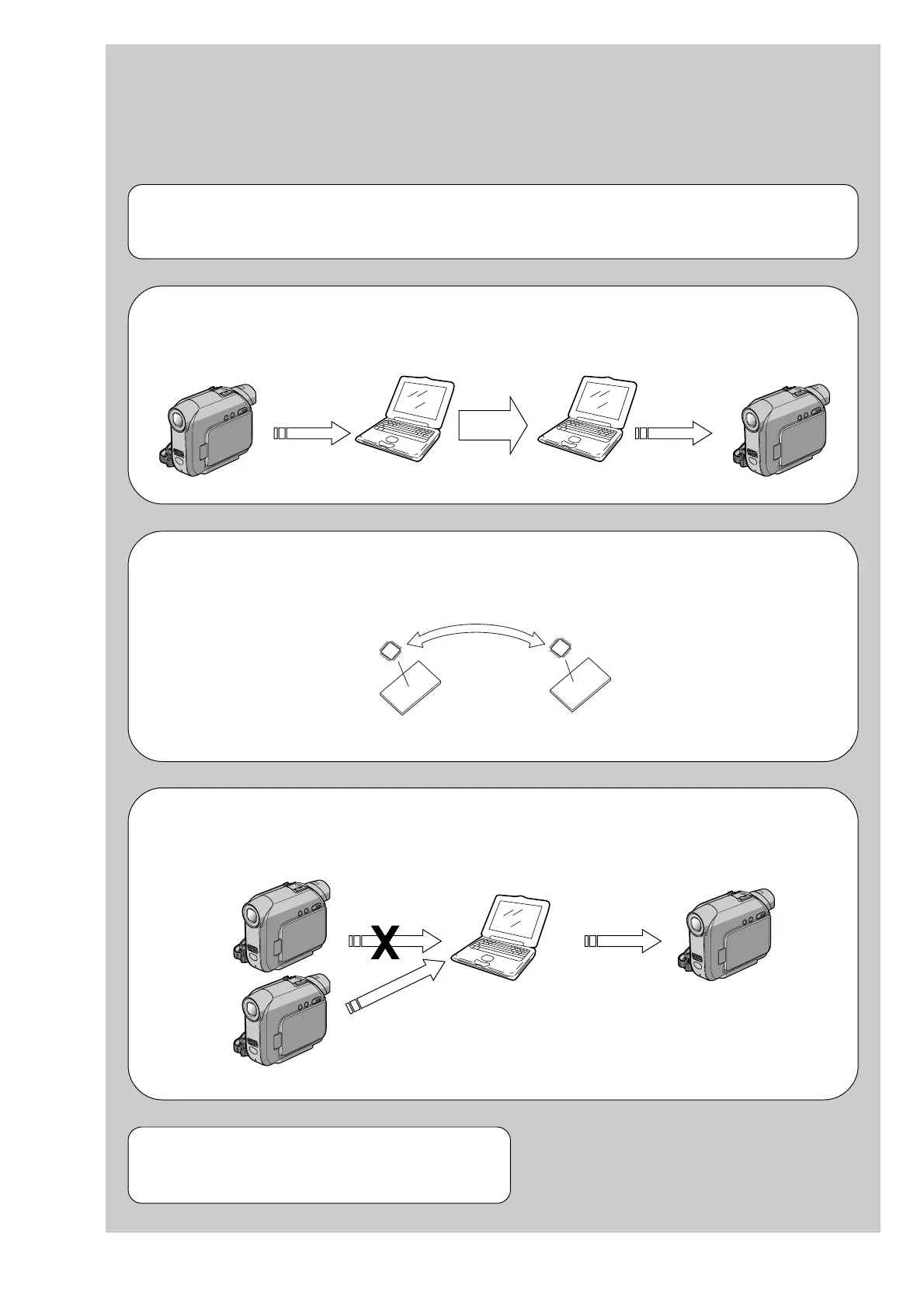 X