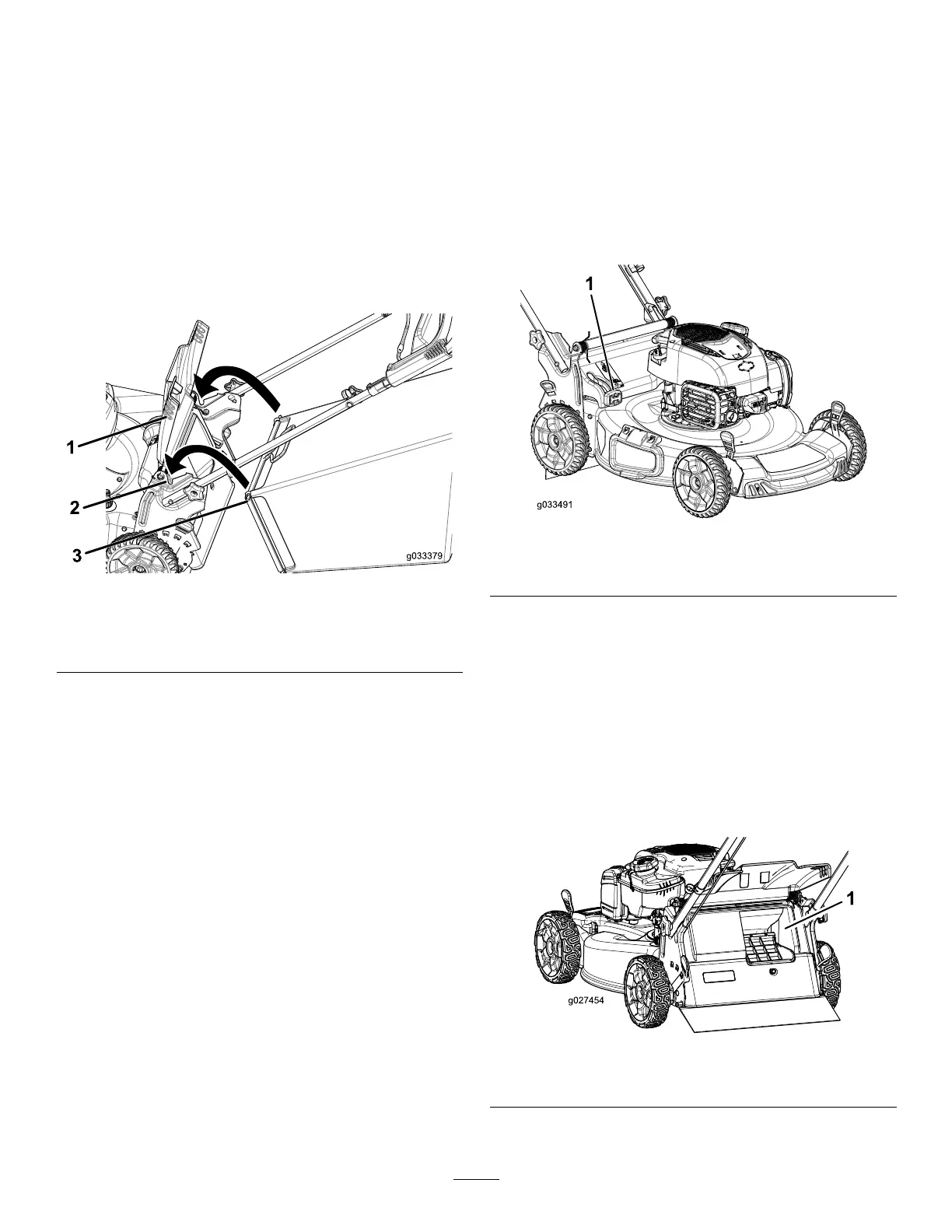 1

2

3

g033379

1

g033491

1

g027454