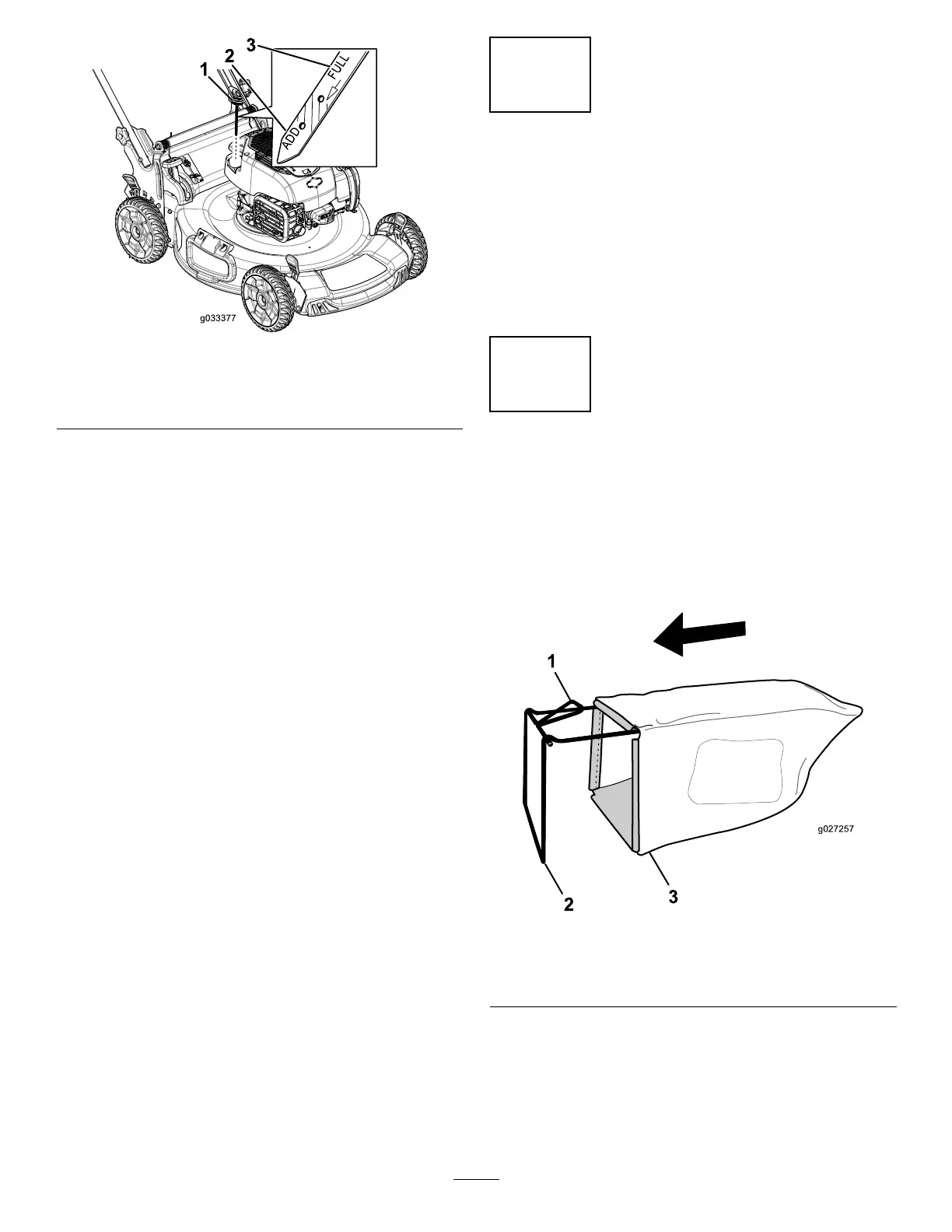 1
2
3
ADD
FULL
g033377

1
2
3
g027257