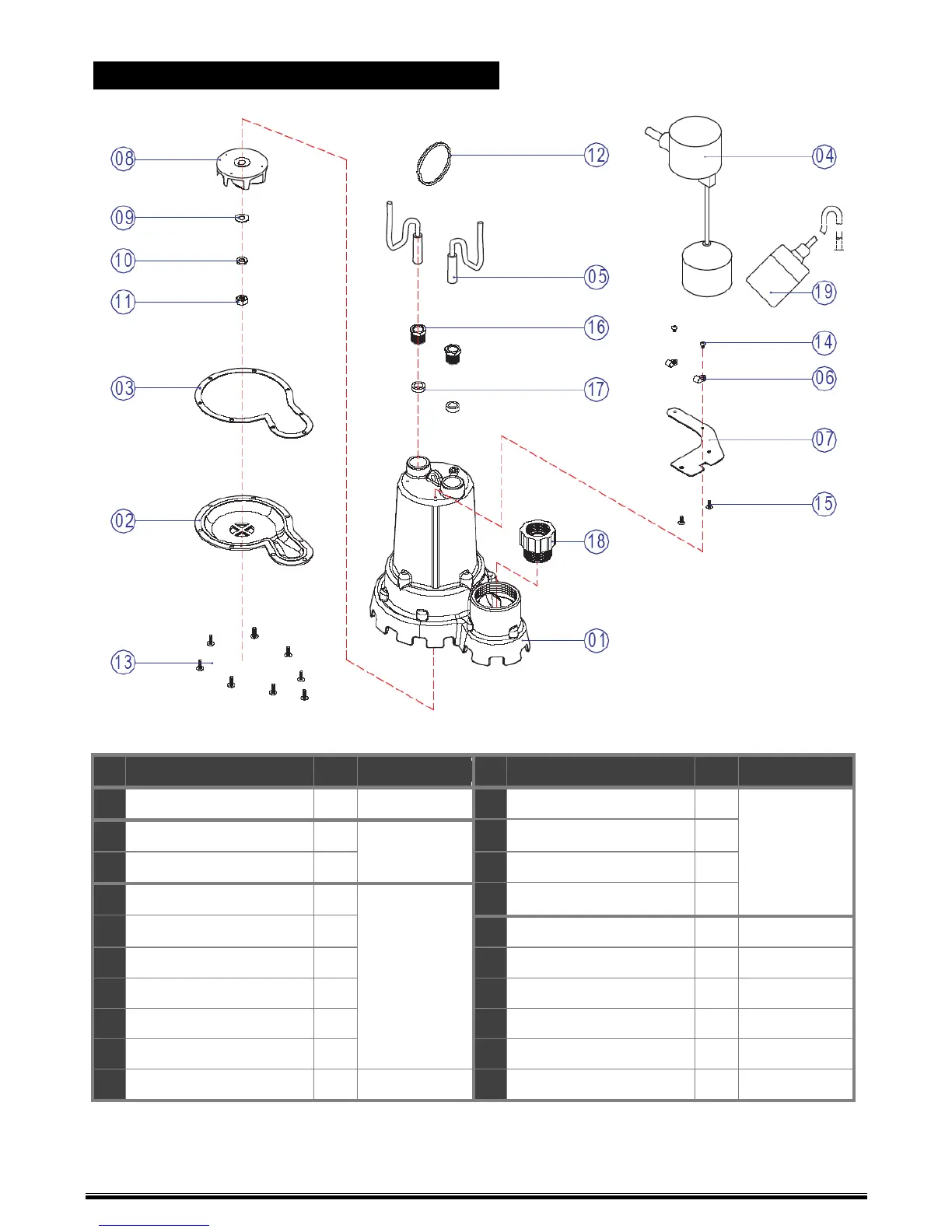 08

09

10

11

03

02

13

12

05

16

17

18

01

04

19

14

06

07

15