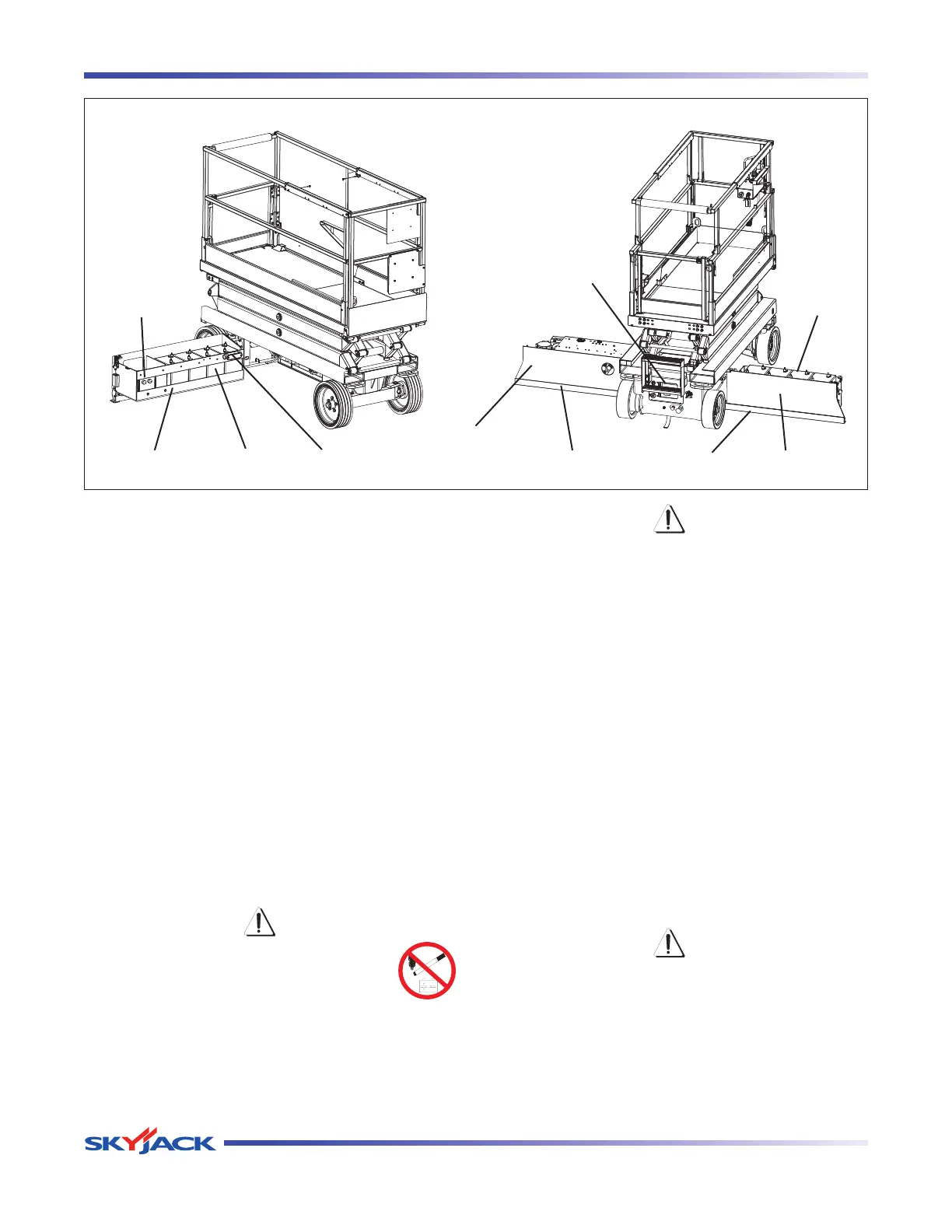 SKYJACK