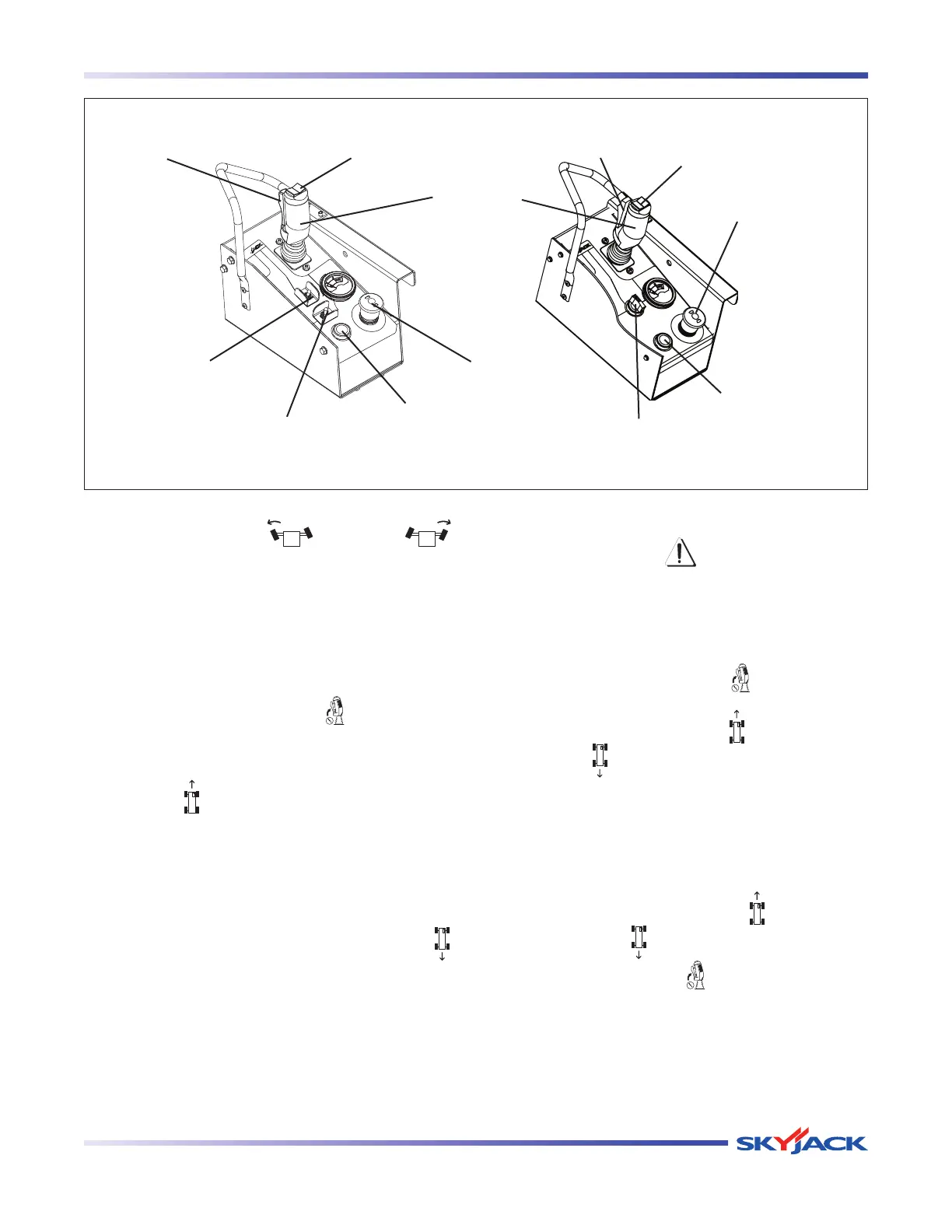 SKYJACK