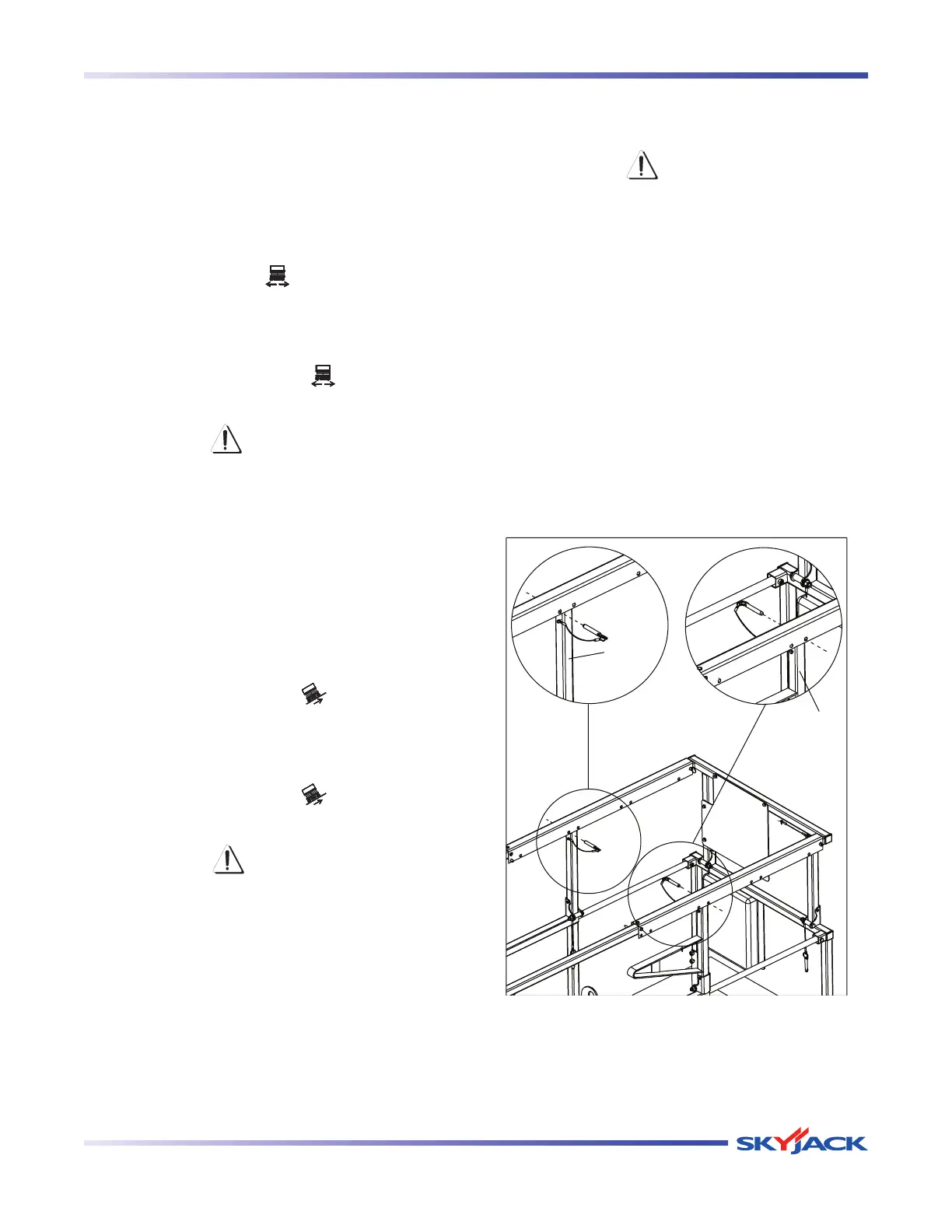 SKYJACK