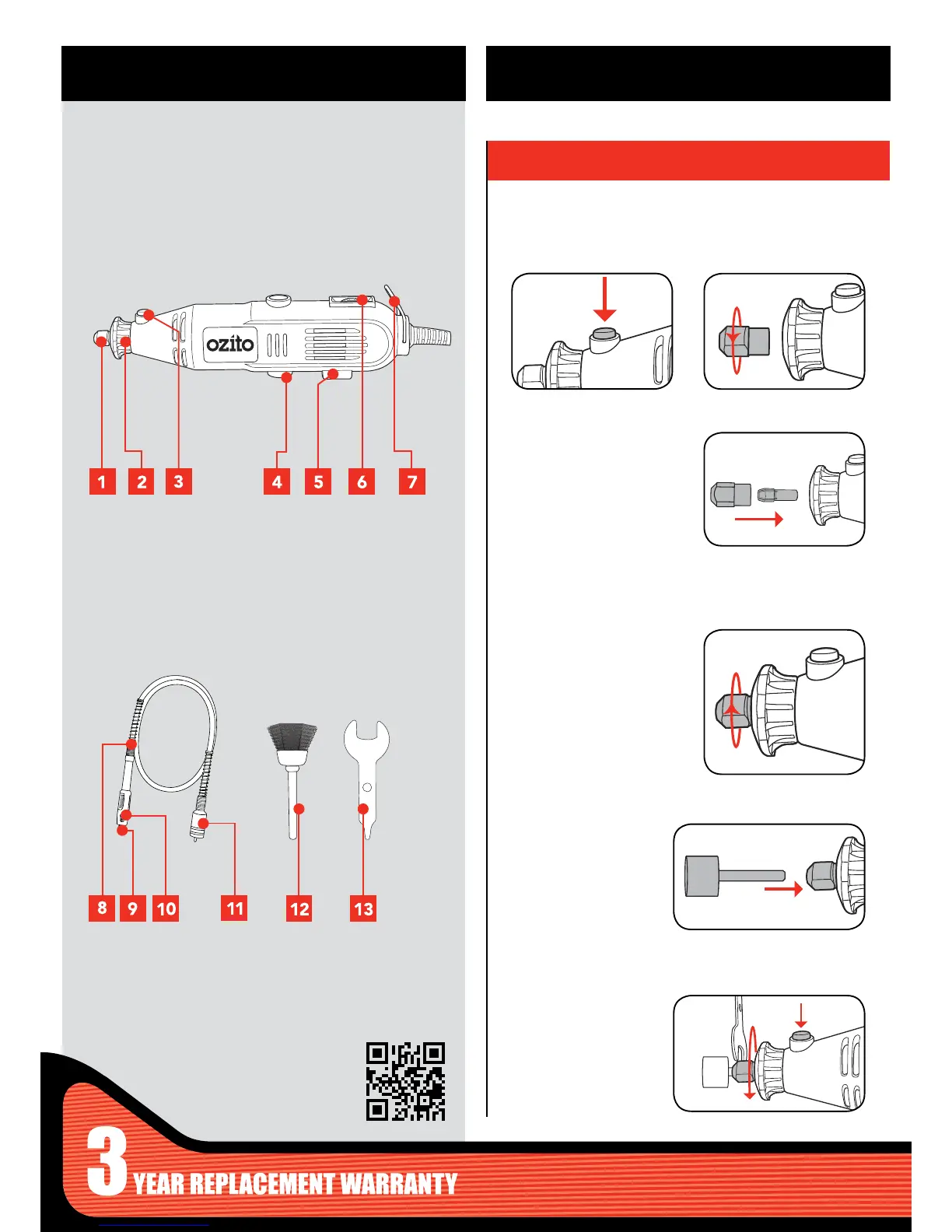 ozito

1 2 3 4 5 6 7

8 9 10 11 12 13

3 YEAR REPLACEMENT WARRANTY