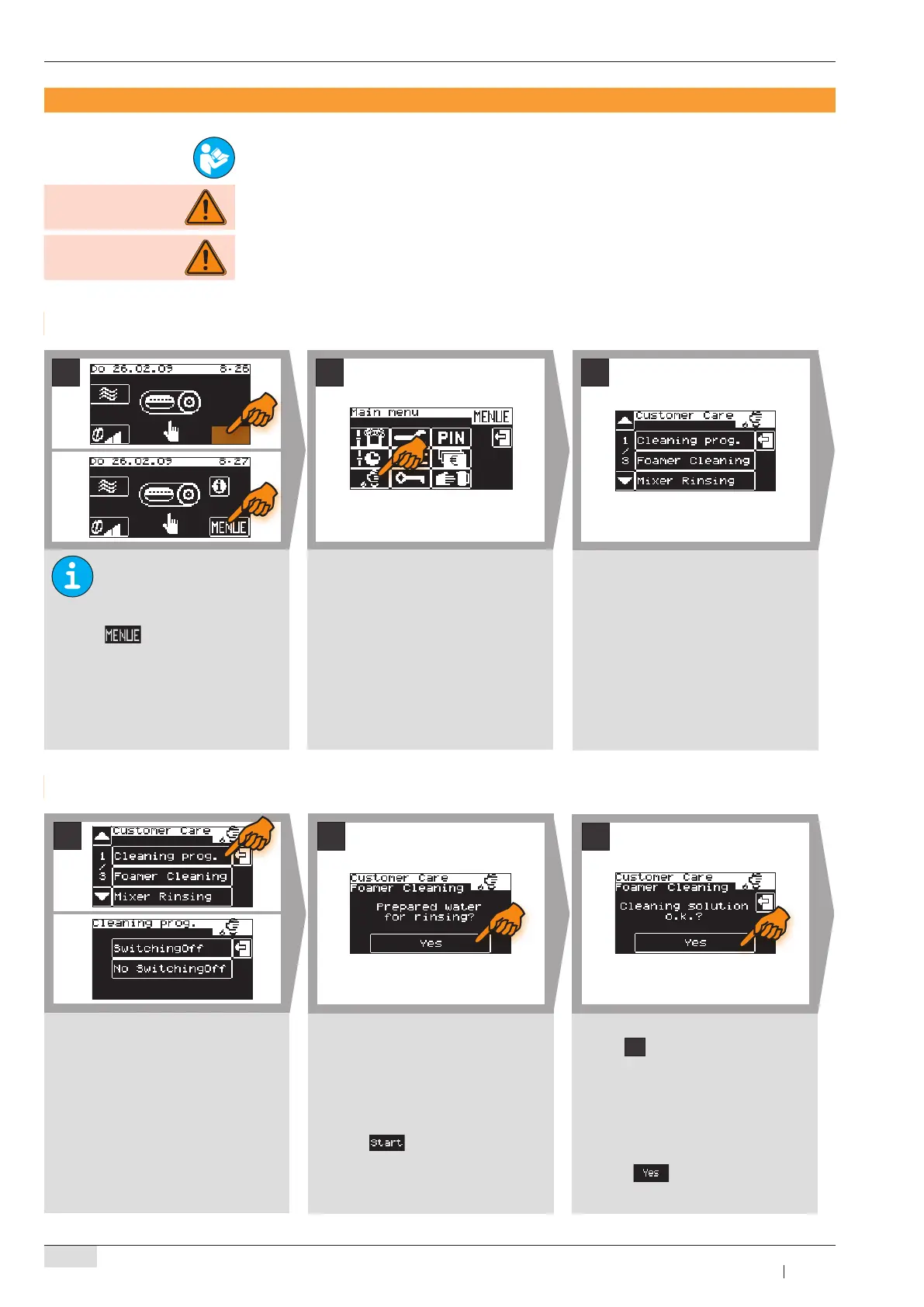 Do 26.02.09 8:26

Do 26.02.09 8:27

MENUE

Main menu

MENUE

PIN

Customer Care

1
/
3

Cleaning prog.

Foamer Cleaning

Mixer Rinsing

MENUE

Customer Care

1
/
3

Cleaning prog.

Foamer Cleaning

Mixer Rinsing

Cleaning prog.

SwitchingOff

No SwitchingOff

Customer Care
Foamer Cleaning

Prepared water for rinsing?

Yes

Customer Care
Foamer Cleaning

Cleaning solution o.k.?

Yes

Start

Yes