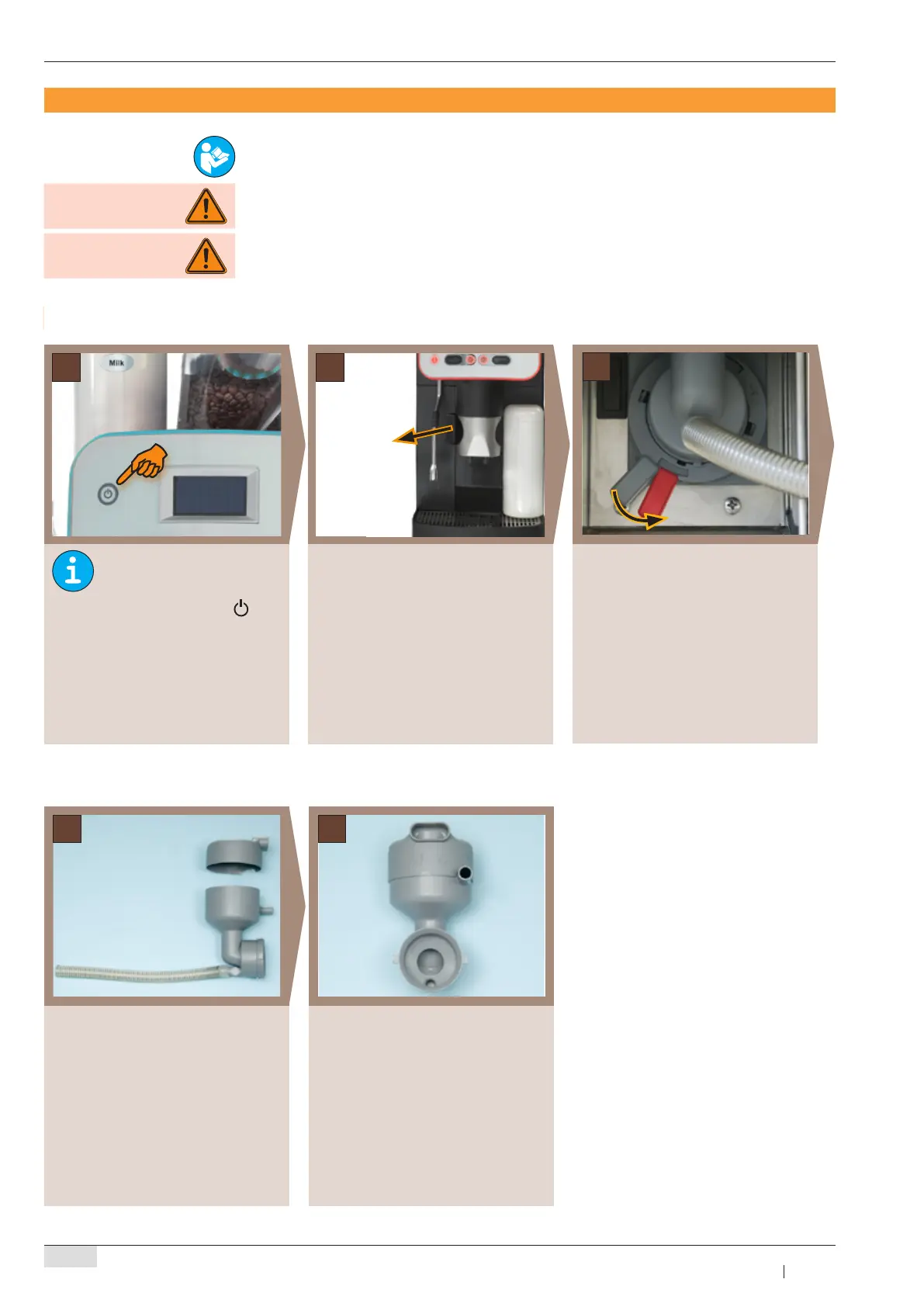 Milk