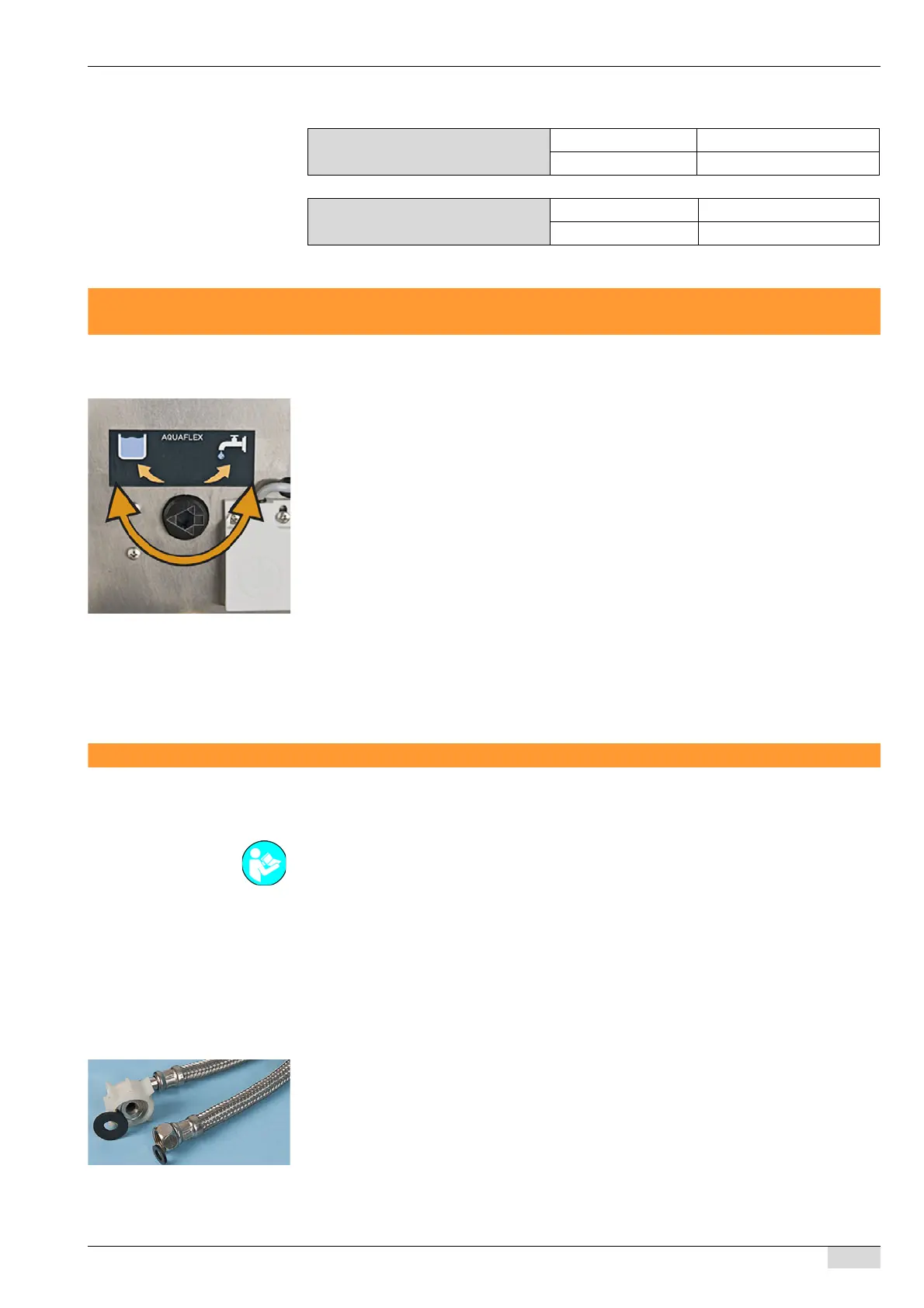 AQUAFLEX