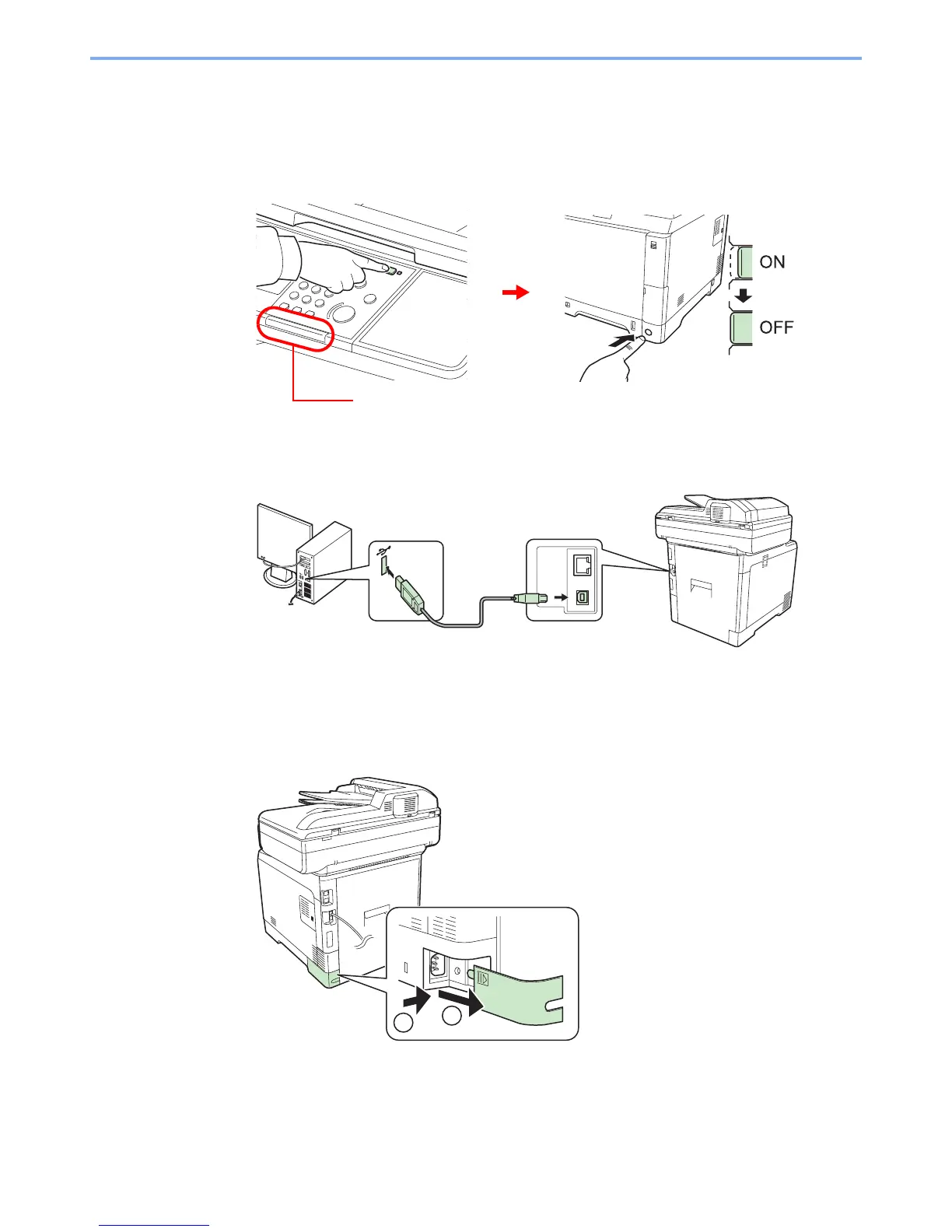 ON

OFF