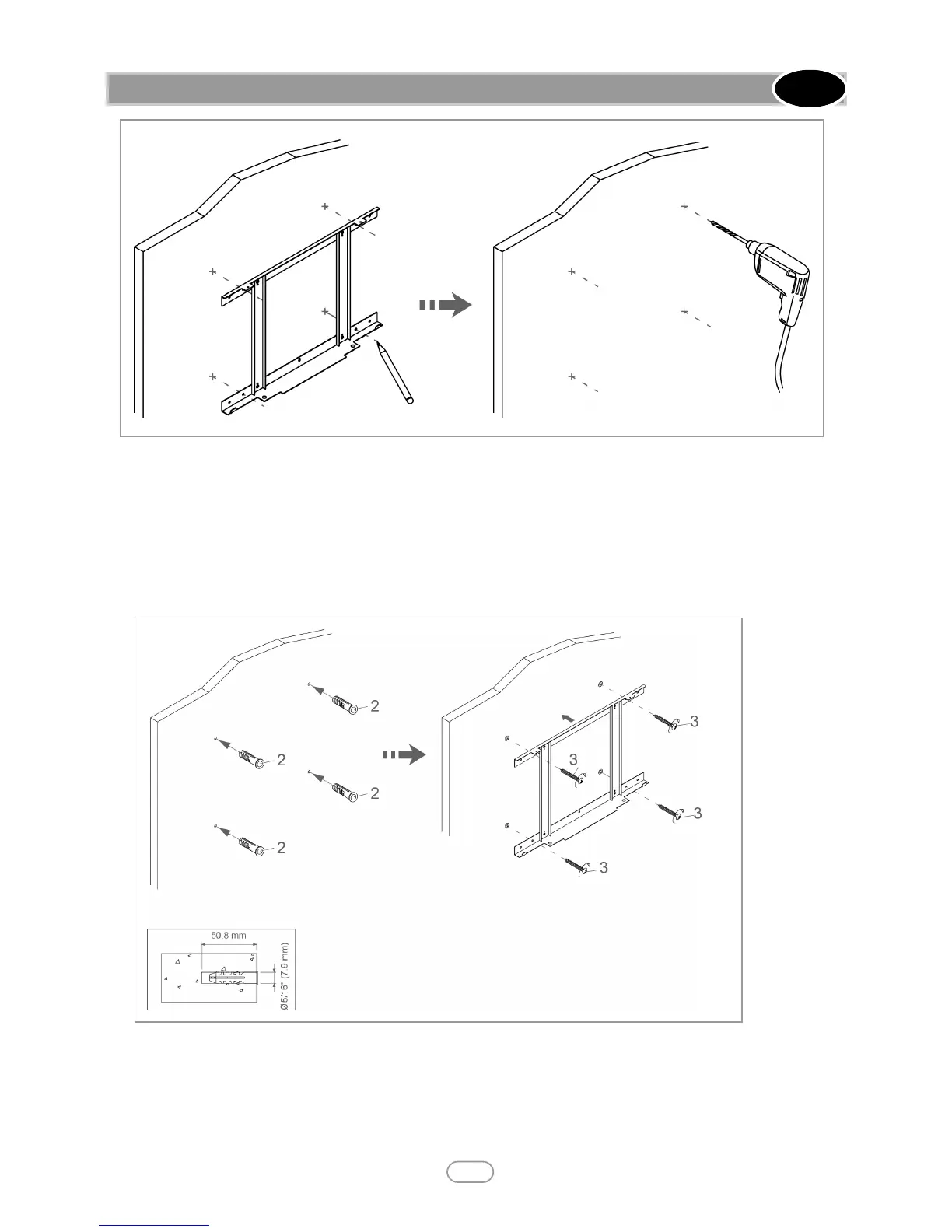 2

2

2

2

3

3

3

3

50.8 mm

Ø5/16" (7.9 mm)