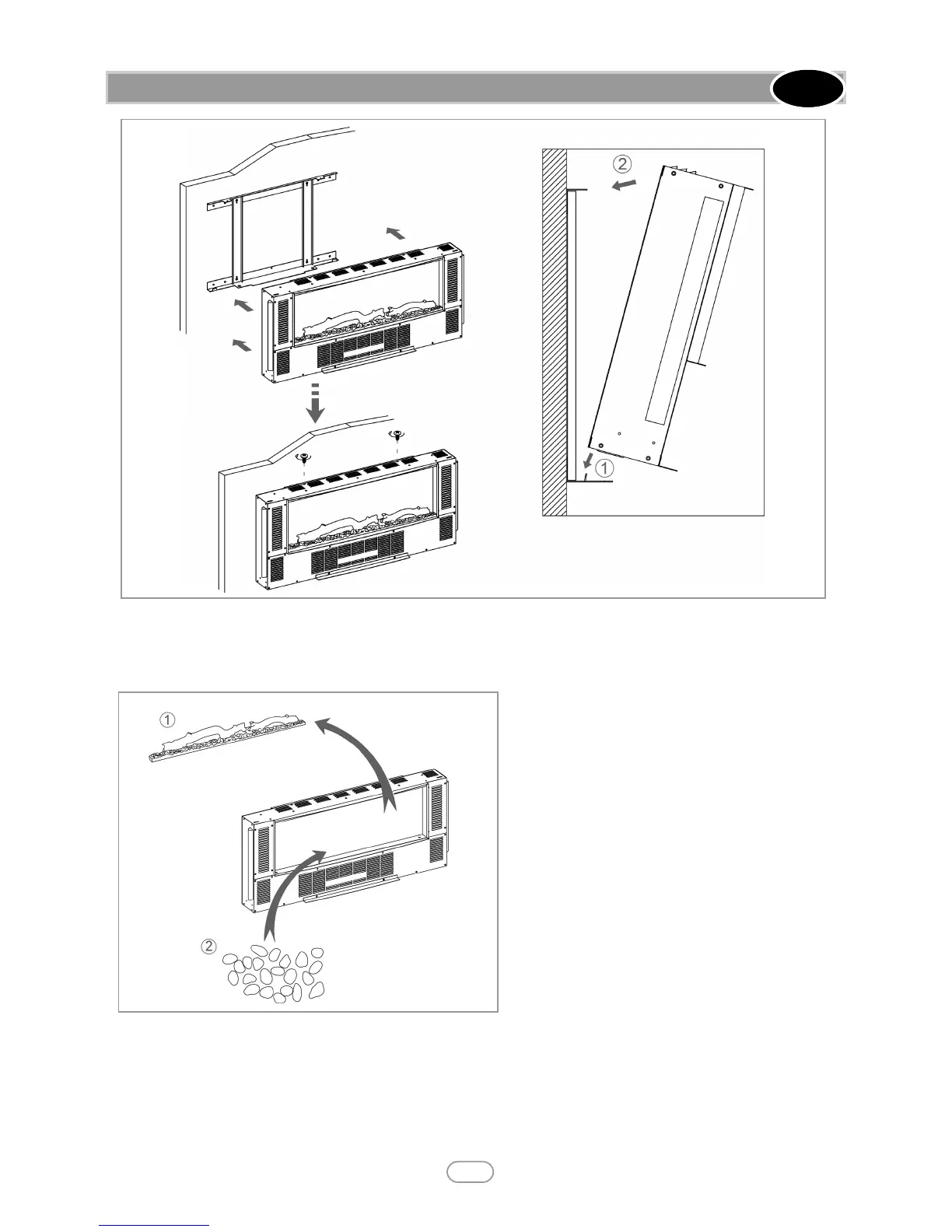 ②

①

①

②