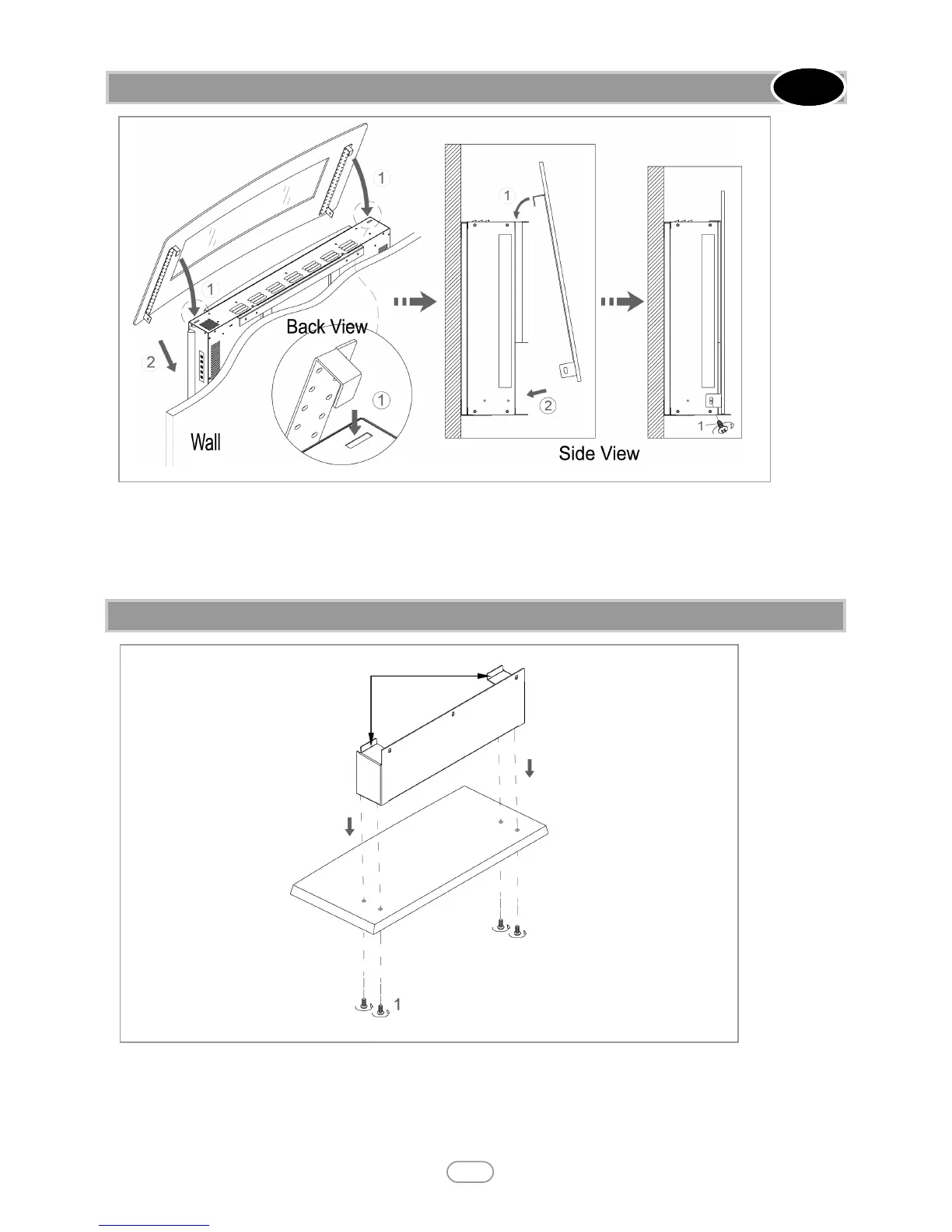 1

1

2

Back View

1

Wall

1

2

1

Side View

1