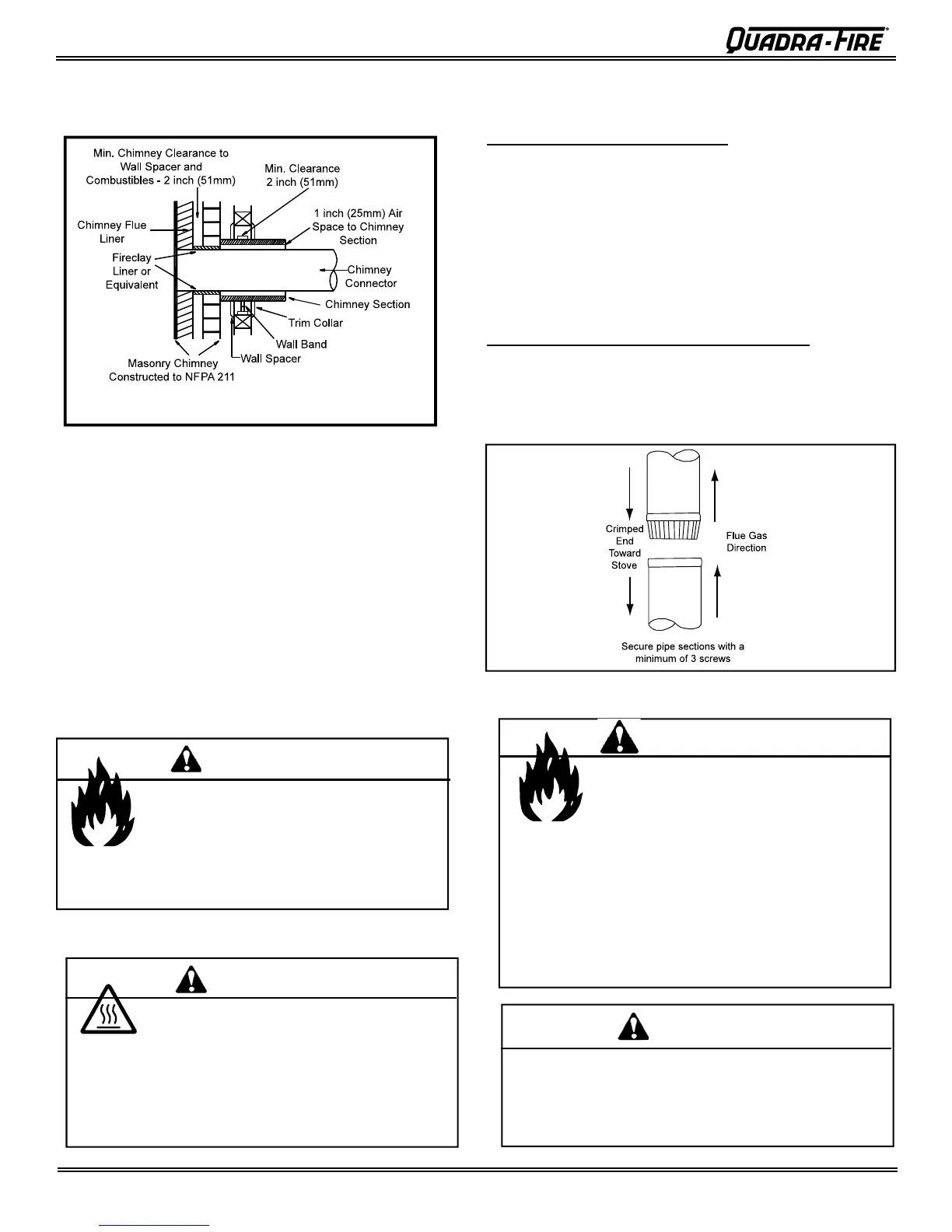 QUADRA-FIRE®

Min. Chimney Clearance to Wall Spacer and Combustibles - 2 inch (51mm)

Min. Clearance 2 inch (51mm)

1 inch (25mm) Air Space to Chimney Section

Chimney Flue Liner

Fireclay Liner or Equivalent

Chimney Connector

Chimney Section

Trim Collar

Wall Band

Wall Spacer

Masonry Chimney Constructed to NFPA 211

Crimped End Toward Stove

Flue Gas Direction

Secure pipe sections with a minimum of 3 screws