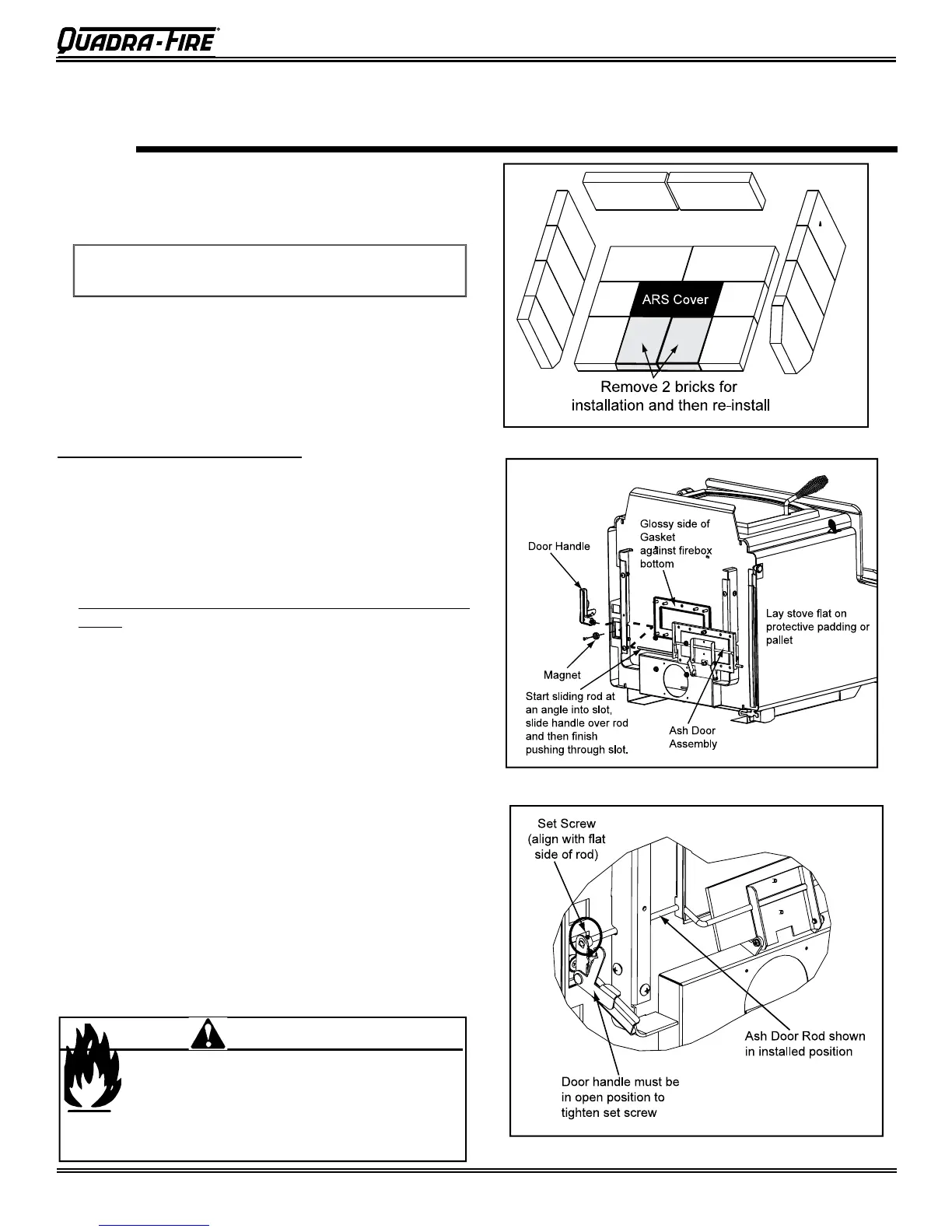 QUADRA-FIRE®

ARS Cover

Remove 2 bricks for installation and then re-install

Door Handle

Glossy side of Gasket against firebox bottom

Lay stove flat on protective padding or pallet

Magnet

Start sliding rod at an angle into slot, slide handle over rod and then finish pushing through slot.

Ash Door Assembly

Set Screw (align with flat side of rod)

Ash Door Rod shown in installed position

Door handle must be in open position to tighten set screw