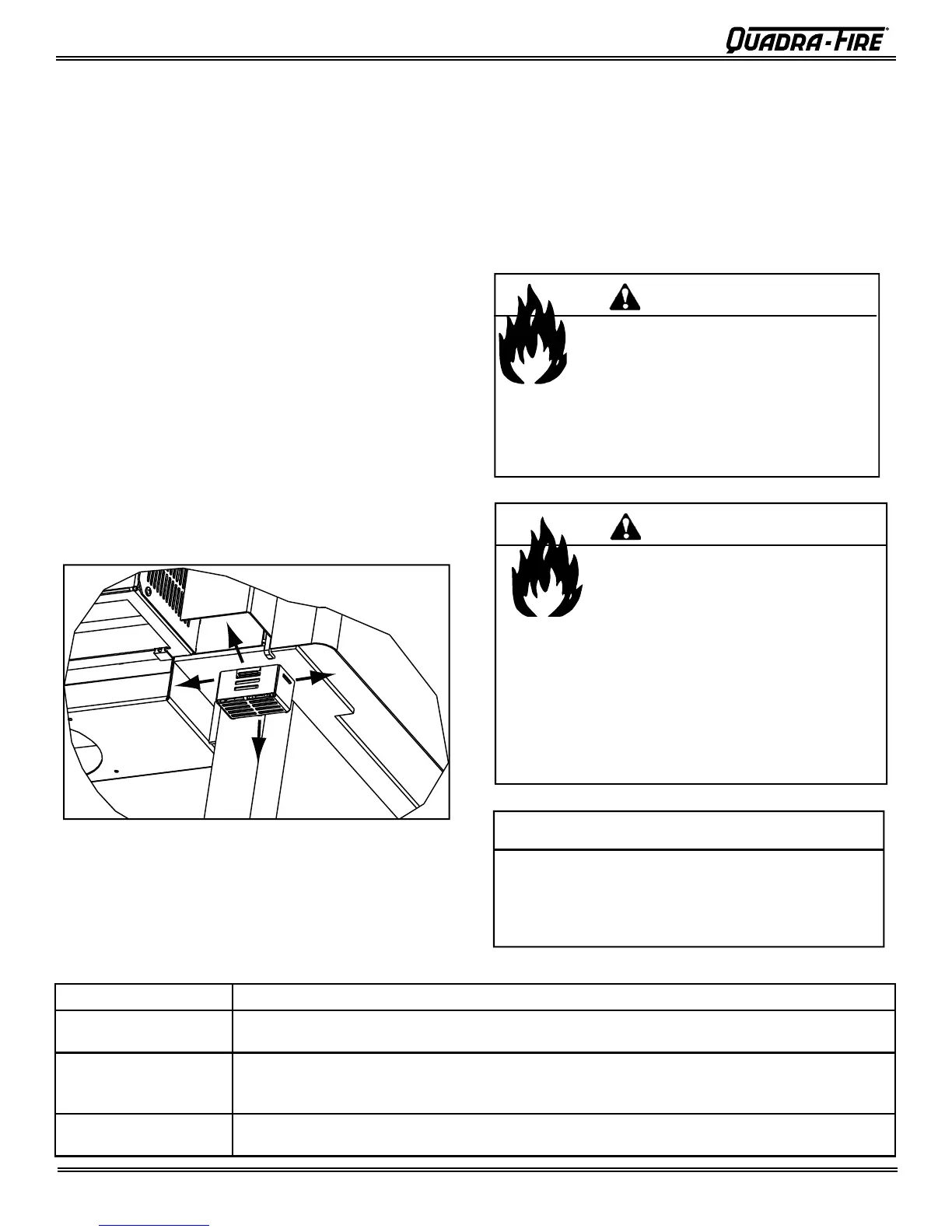 QUADRA-FIRE®