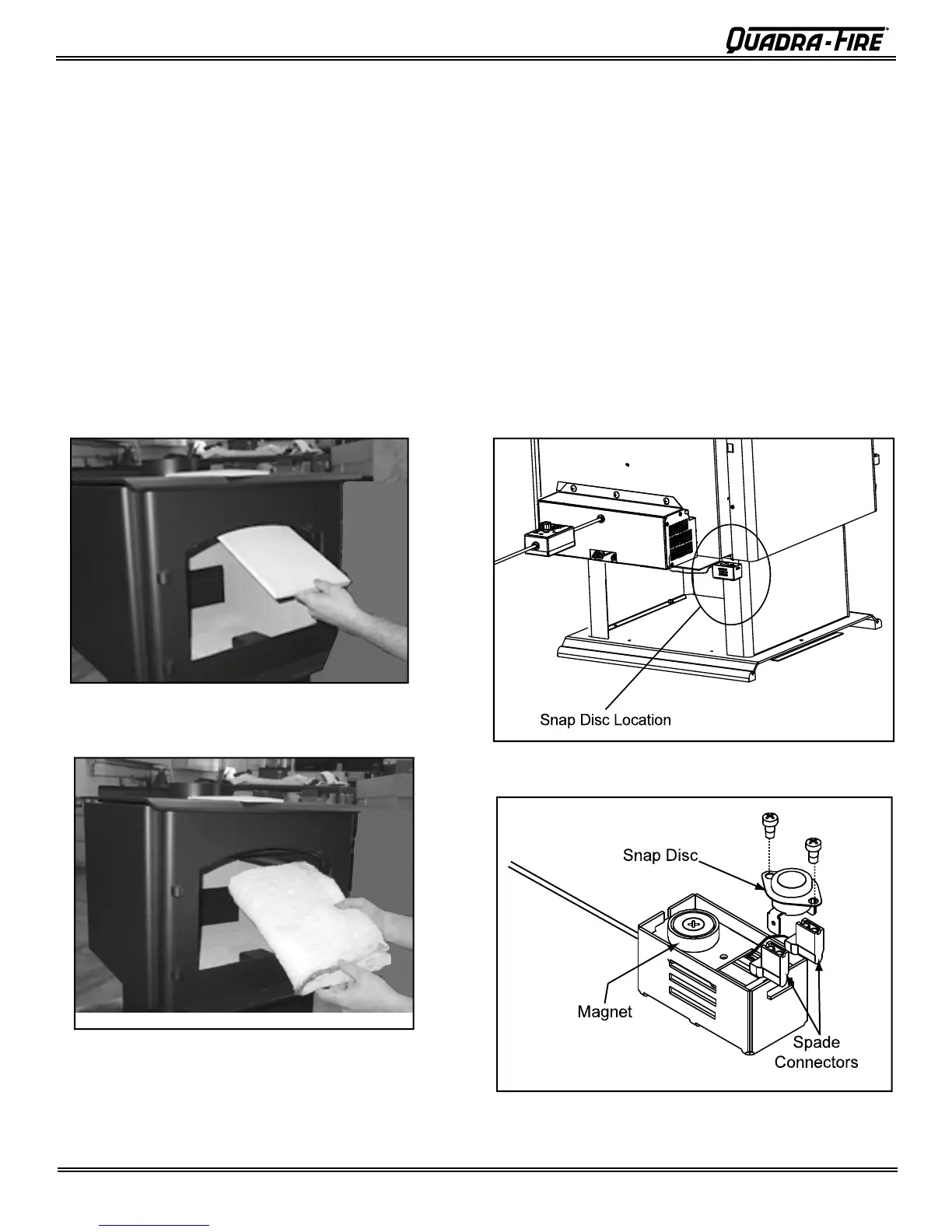 QUADRA-FIRE®

Snap Disc Location

Snap Disc

Magnet

Spade Connectors