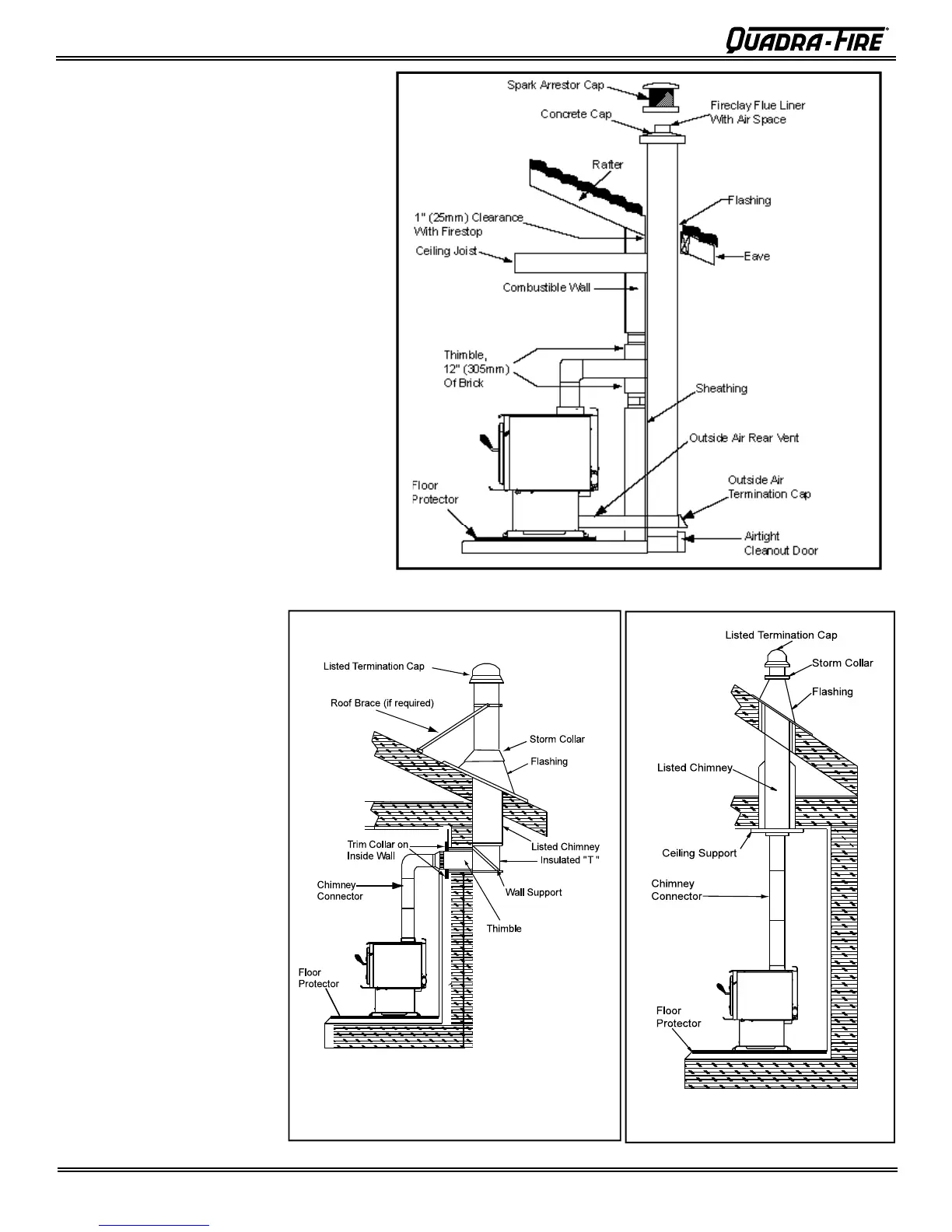 QUADRA-FIRE®

Spark Arrestor Cap
Concrete Cap
Fireclay Flue Liner With Air Space
Rafter
Flashing
1" (25mm) Clearance With Firestop
Ceiling Joist
Eave
Combustible Wall
Thimble, 12" (305mm) Of Brick
Sheathing
Outside Air Rear Vent
Floor Protector
Outside Air Termination Cap
Airtight Cleanout Door

Listed Termination Cap
Roof Brace (if required)
Storm Collar
Flashing
Trim Collar on Inside Wall
Listed Chimney
Insulated "T"
Chimney Connector
Wall Support
Thimble
Floor Protector

Listed Termination Cap
Storm Collar
Flashing
Listed Chimney
Ceiling Support
Chimney Connector
Floor Protector