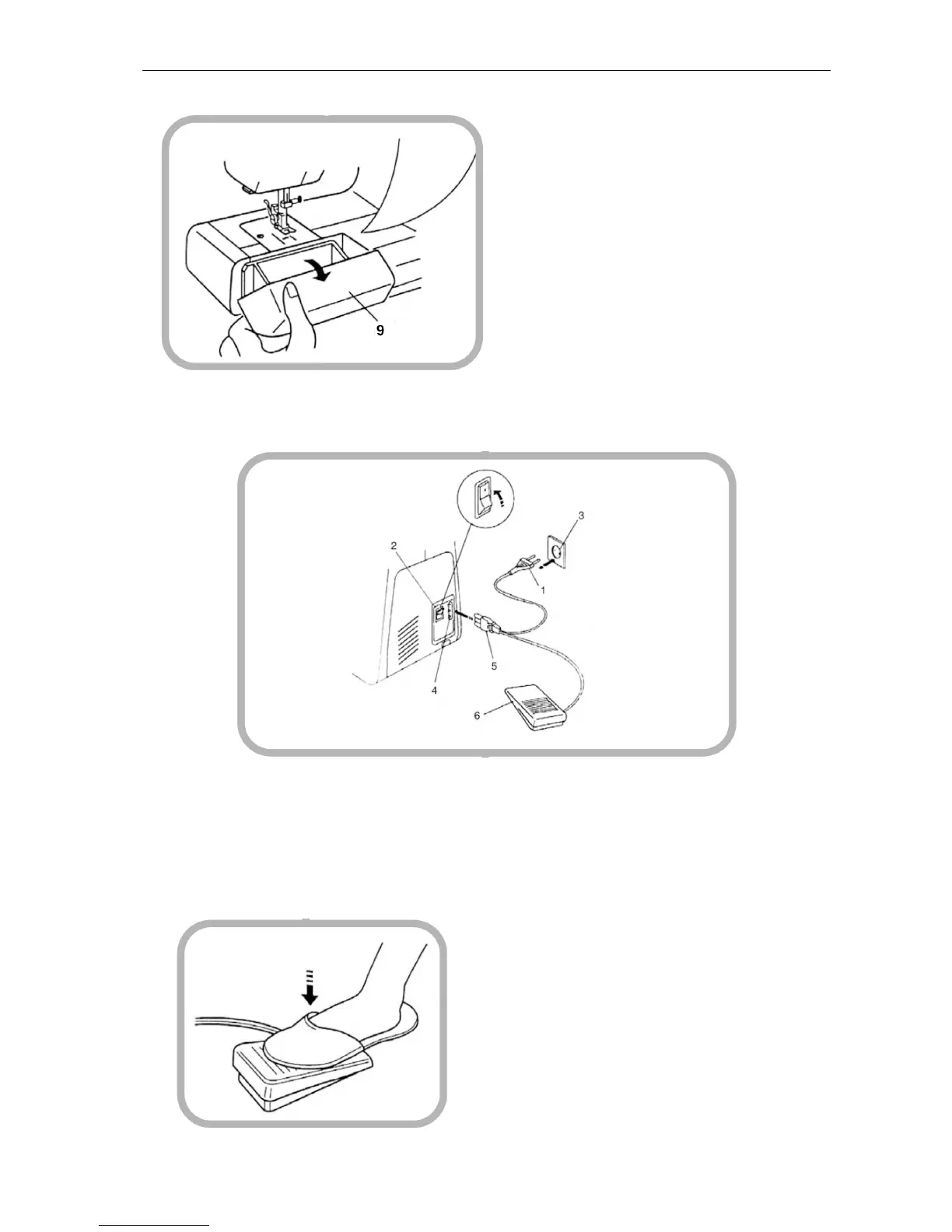 9

2

3

1

5

4

6