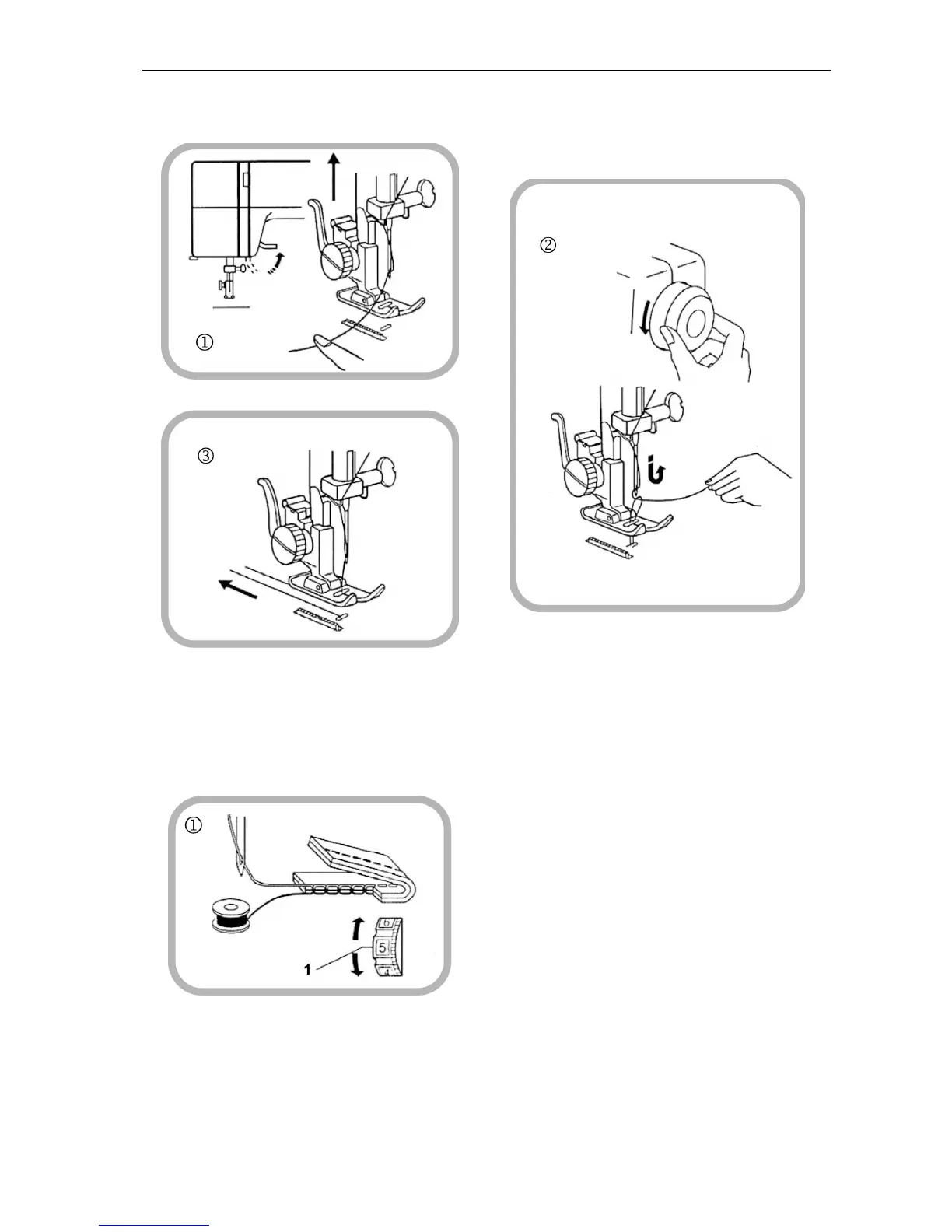 ①

②

③

①

6

5

1