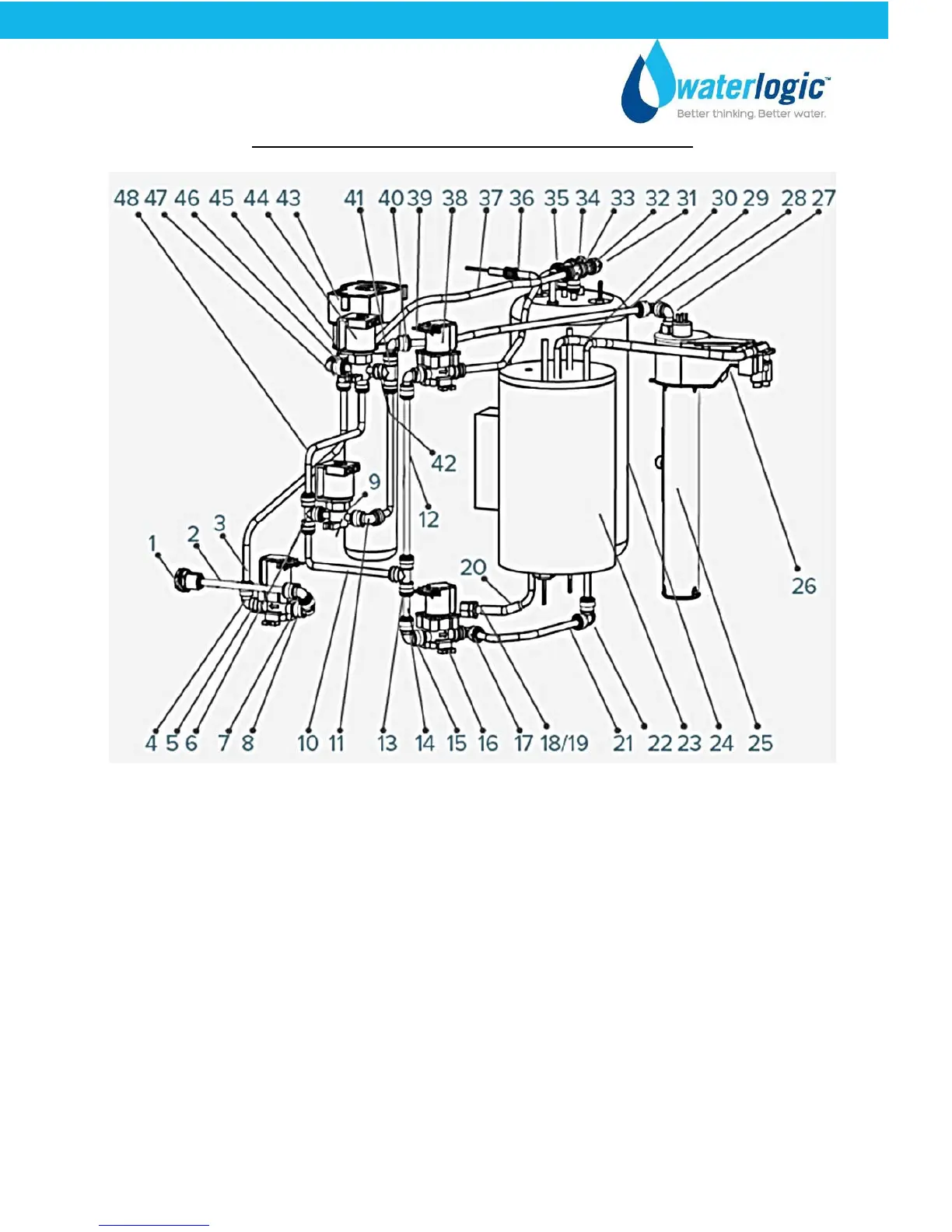 waterlogic™
Better thinking. Better water.

48 47 46 45 44 43 41 40 39 38 37 36 35 34 33 32 31 30 29 28 27

42
9
12
3
2
1
20
26

4 5 6 7 8 10 11 13 14 15 16 17 18/19 21 22 23 24 25