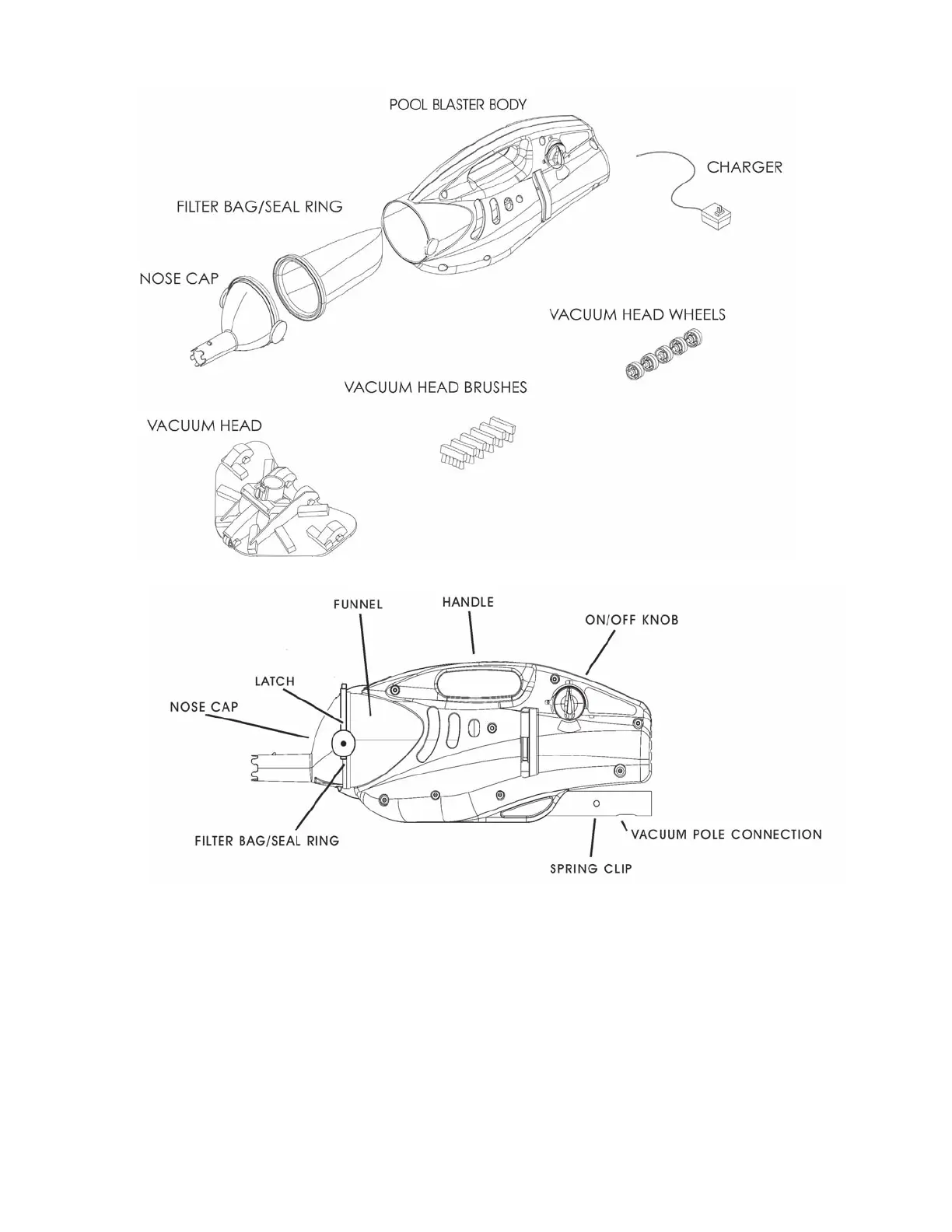 POOL BLASTER BODY

CHARGER

FILTER BAG/SEAL RING

NOSE CAP

VACUUM HEAD WHEELS

VACUUM HEAD BRUSHES

VACUUM HEAD

FUNNEL

HANDLE

ON/OFF KNOB

LATCH

NOSE CAP

FILTER BAG/SEAL RING

VACUUM POLE CONNECTION

SPRING CLIP