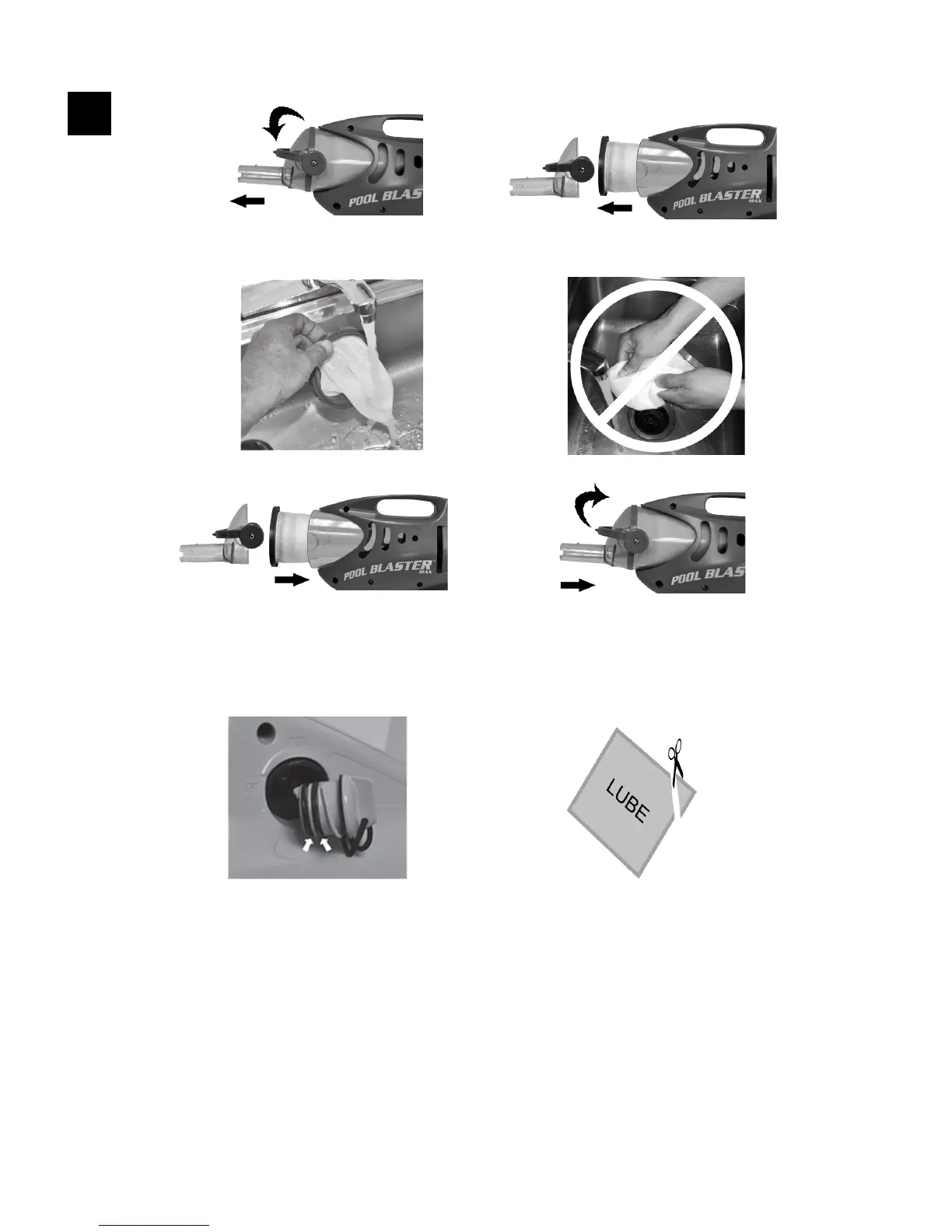 POOL BLAS

POOL BLASTER MAX

POOL BLASTER MAX

POOL BLAS

LUBE