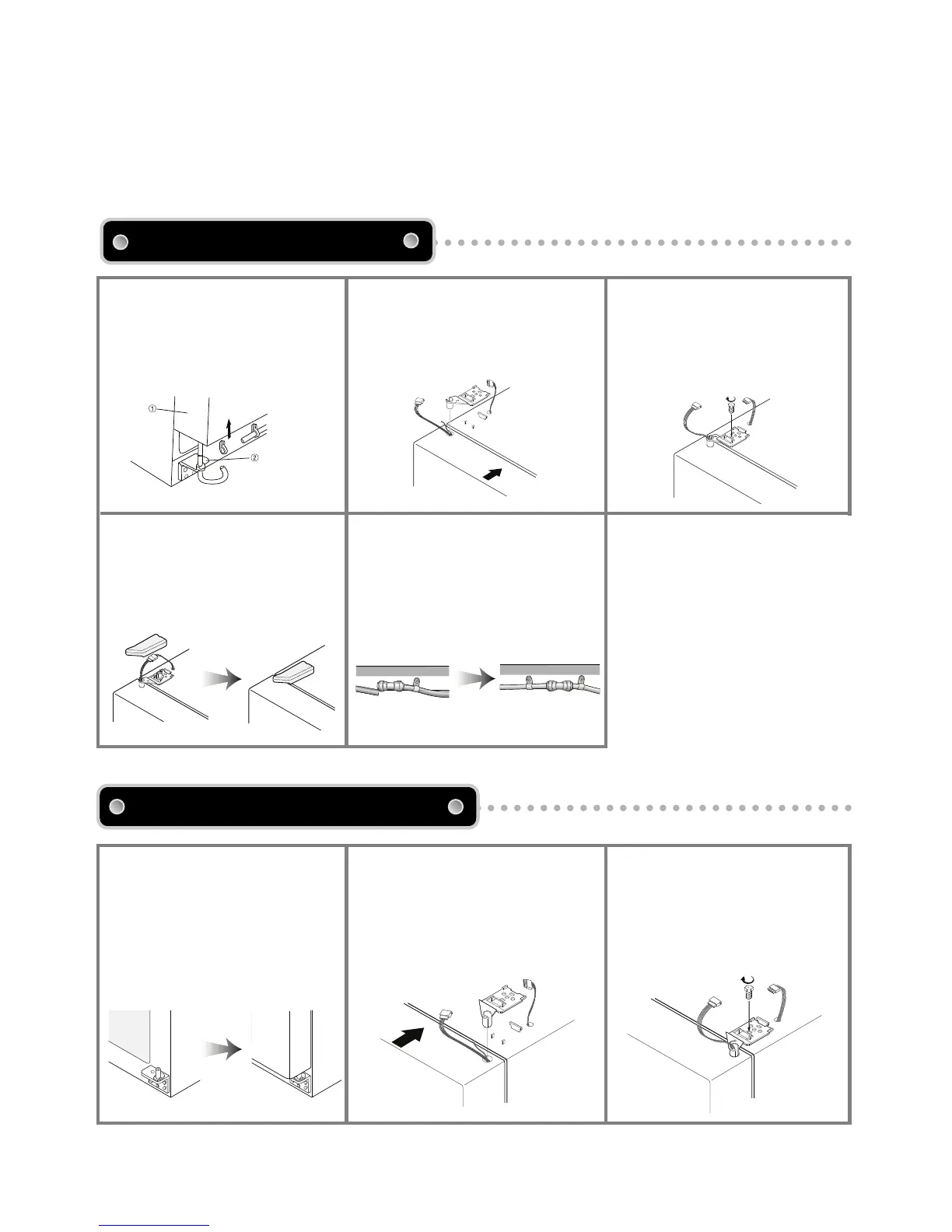 ①
②