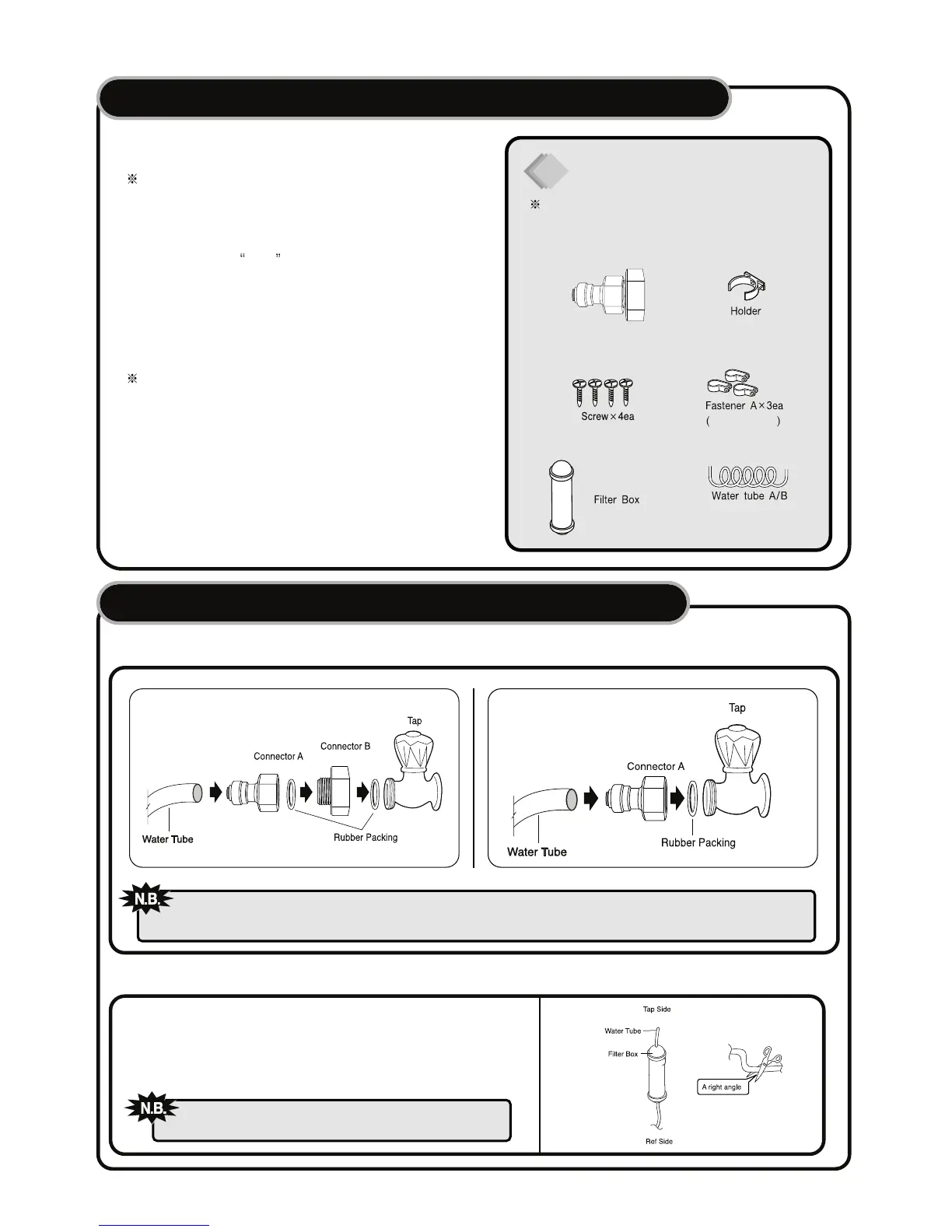 ※

“ ”

※

※

Holder

Screw × 4ea

Fastener A × 3ea
( )

Filter Box

Water tube A/B

Tap

Connector B

Connector A

Water Tube

Rubber Packing

Tap

Connector A

Water Tube

Rubber Packing

N.B.

N.B.

Tap Side

Water Tube

Filter Box

A right angle

Ref Side