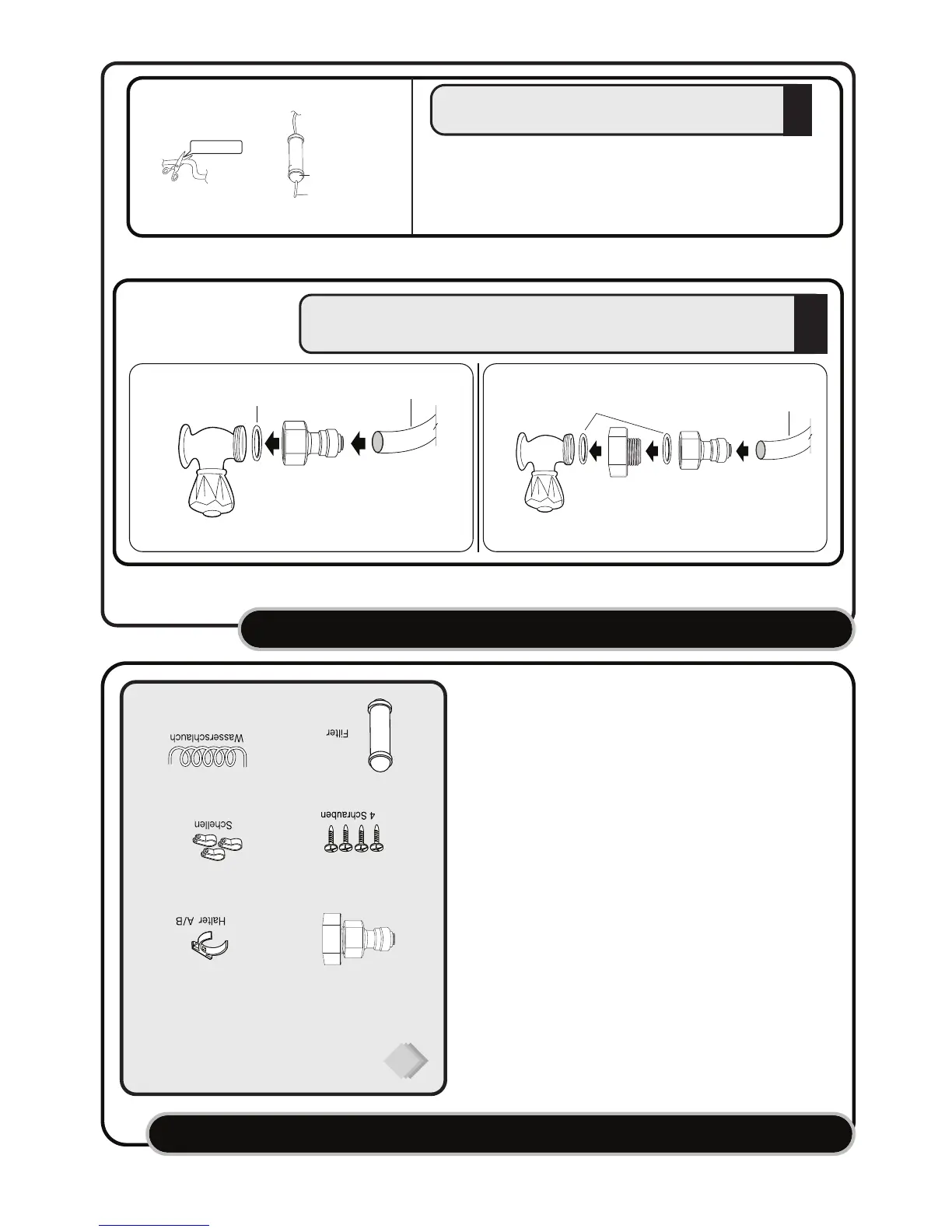 Wasserschlauch

Filter

Schellen

4 Schrauben

Halter A/B