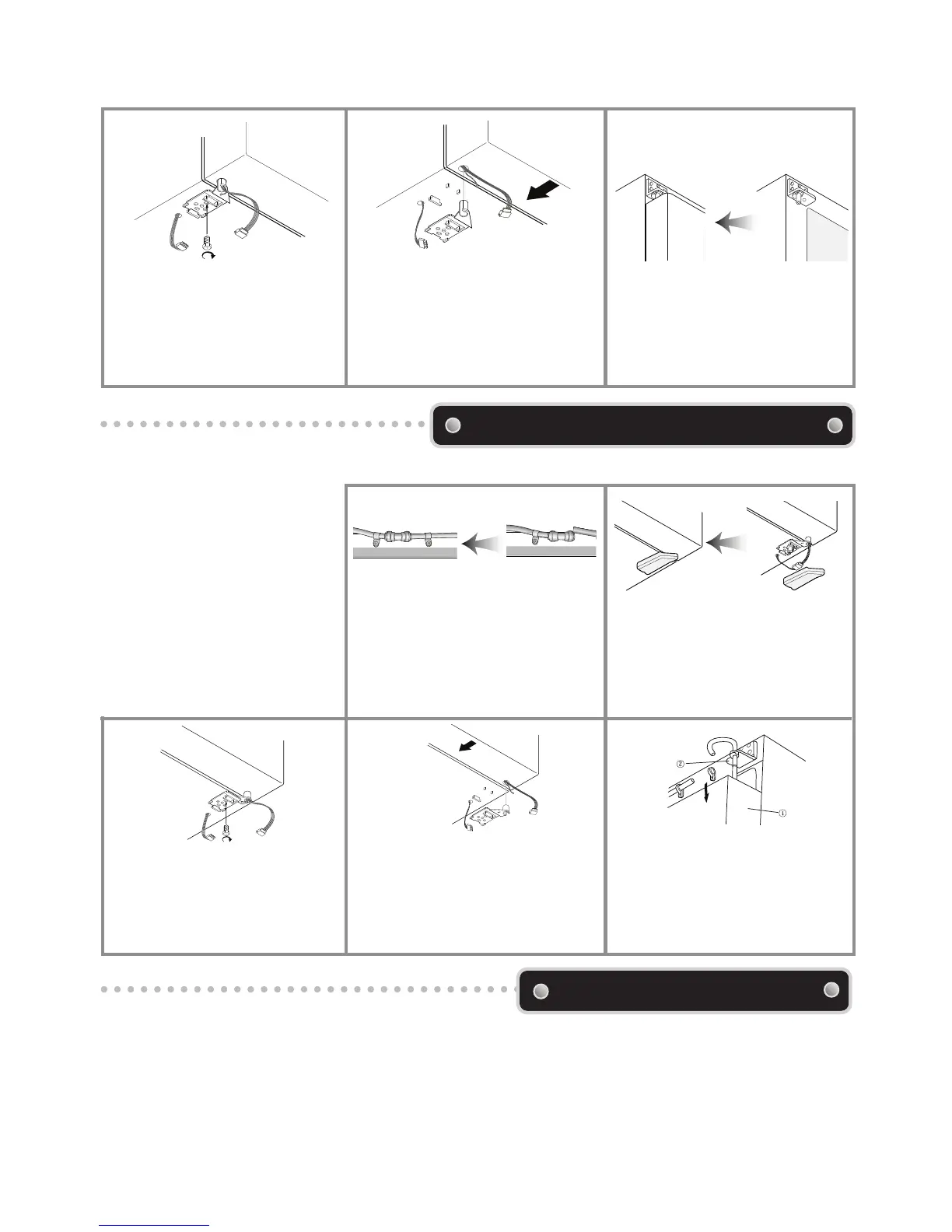 ②

①