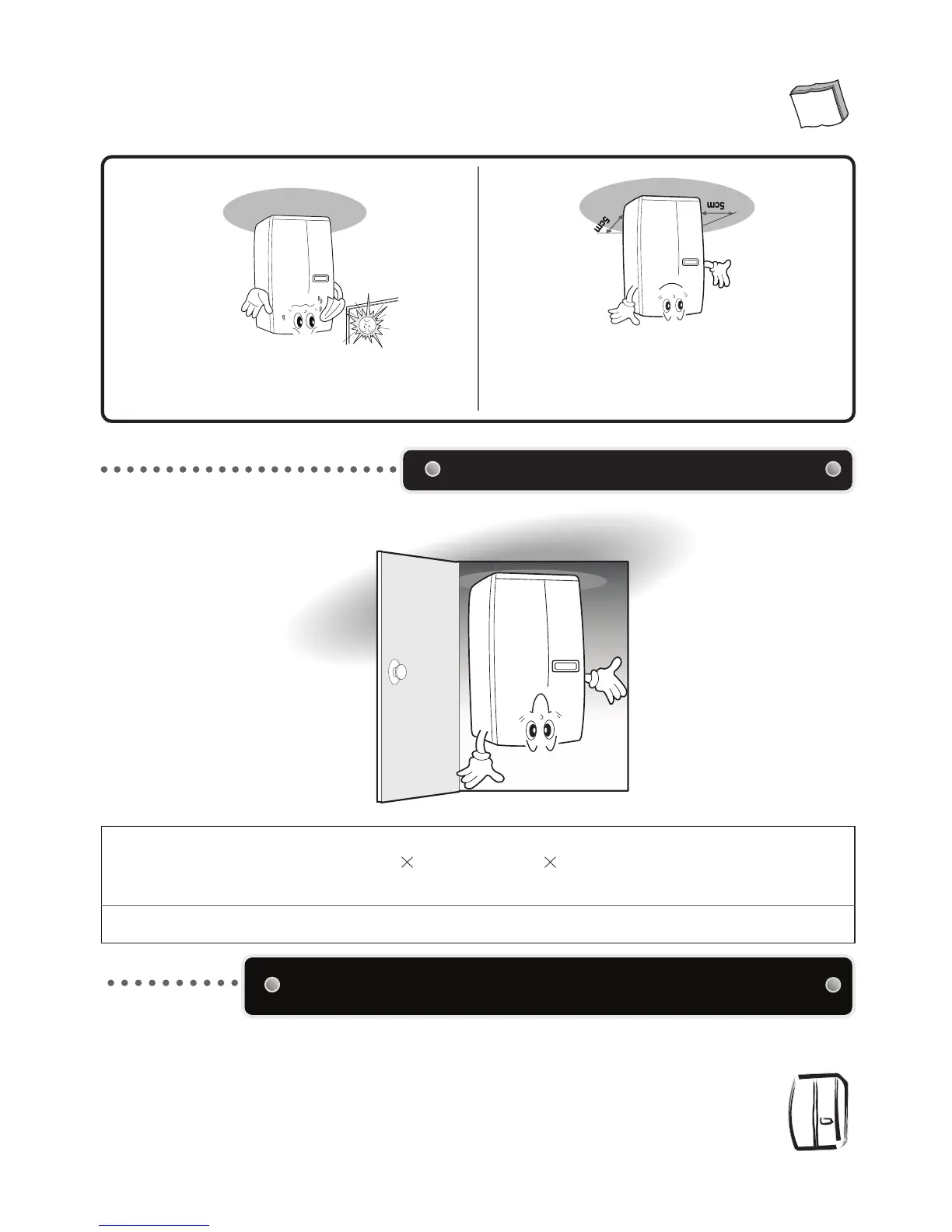 5cm

5cm

$\times$ $\times$