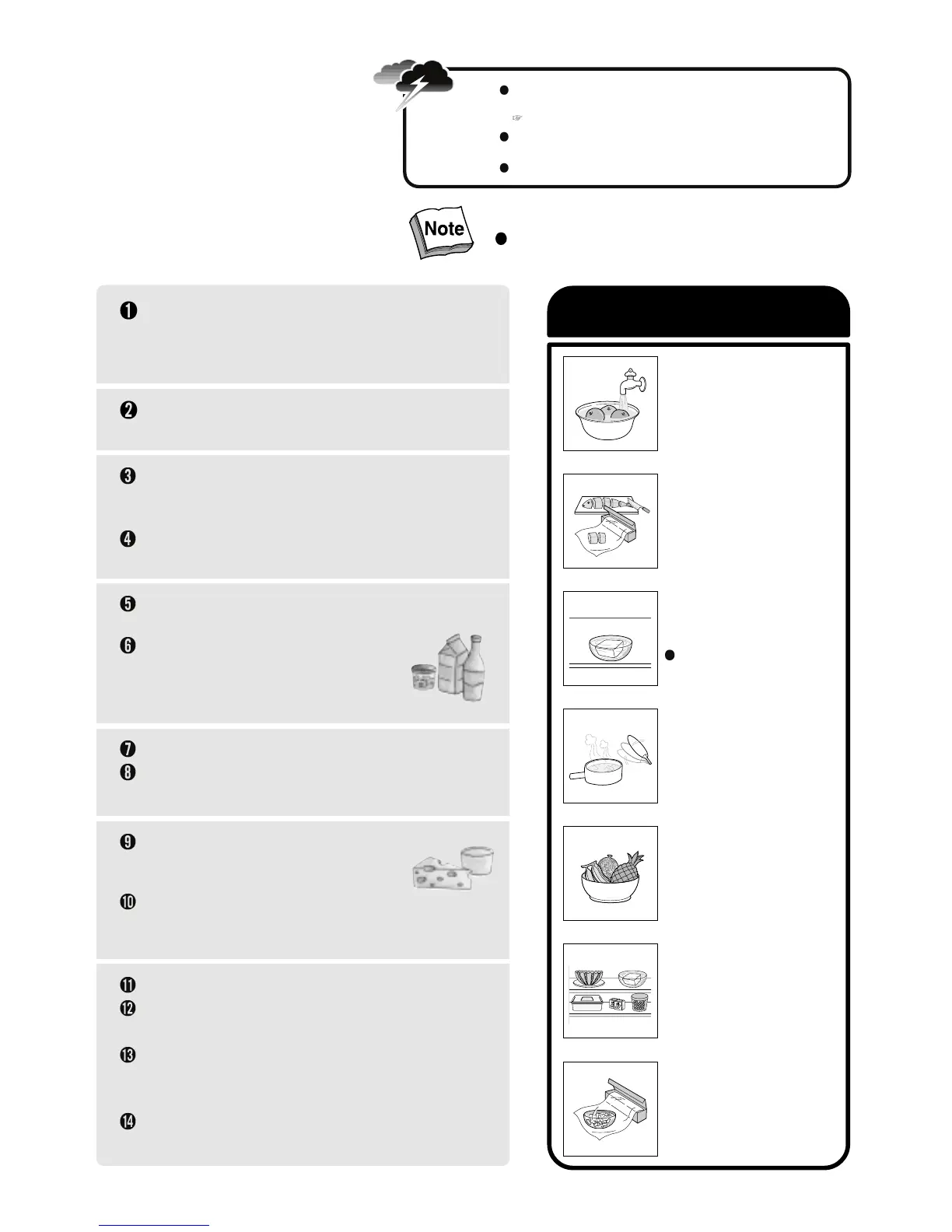 Note

❶

❷

❸

❹

❺

❻

❼
❽

❾

❿

⓫
⓬

⓭

⓮