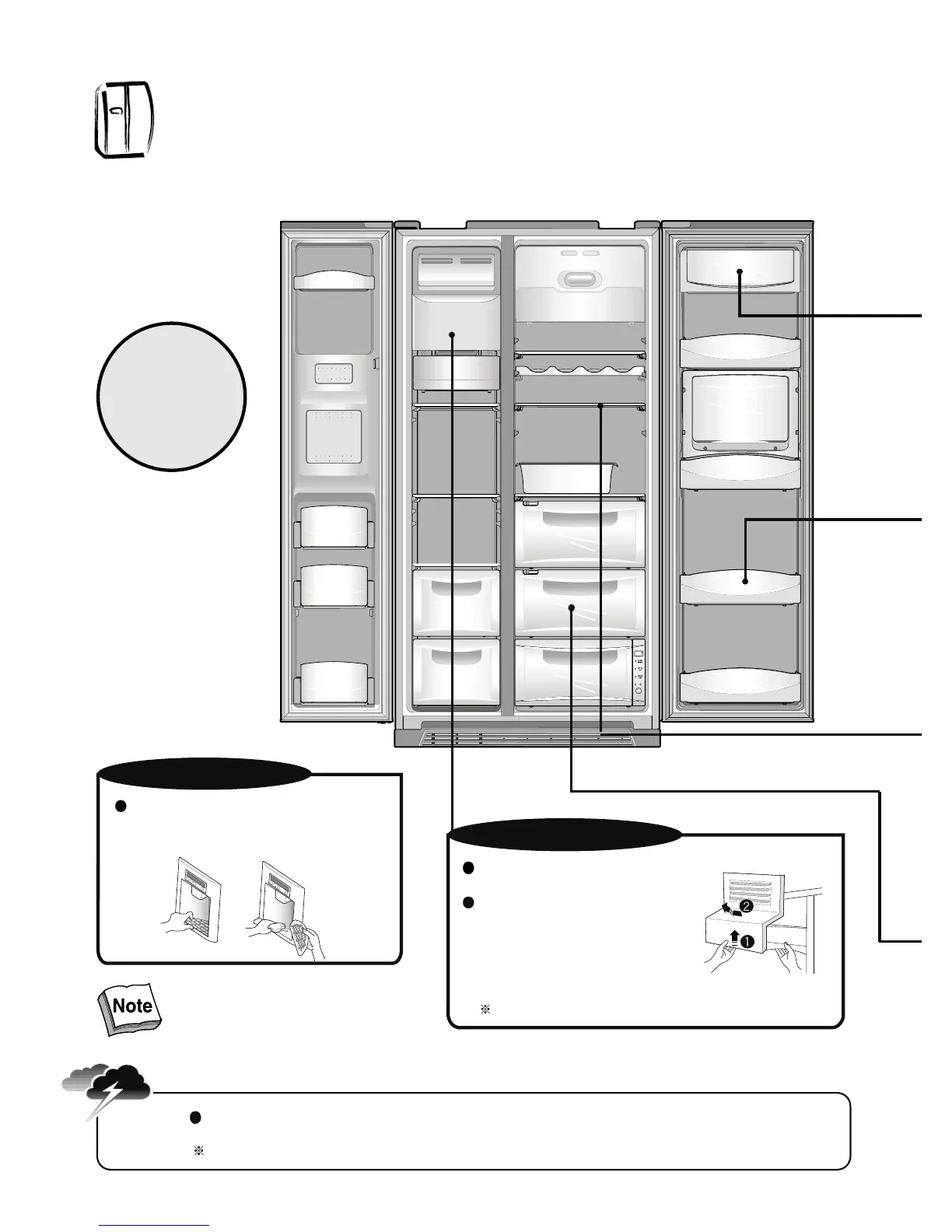 Note