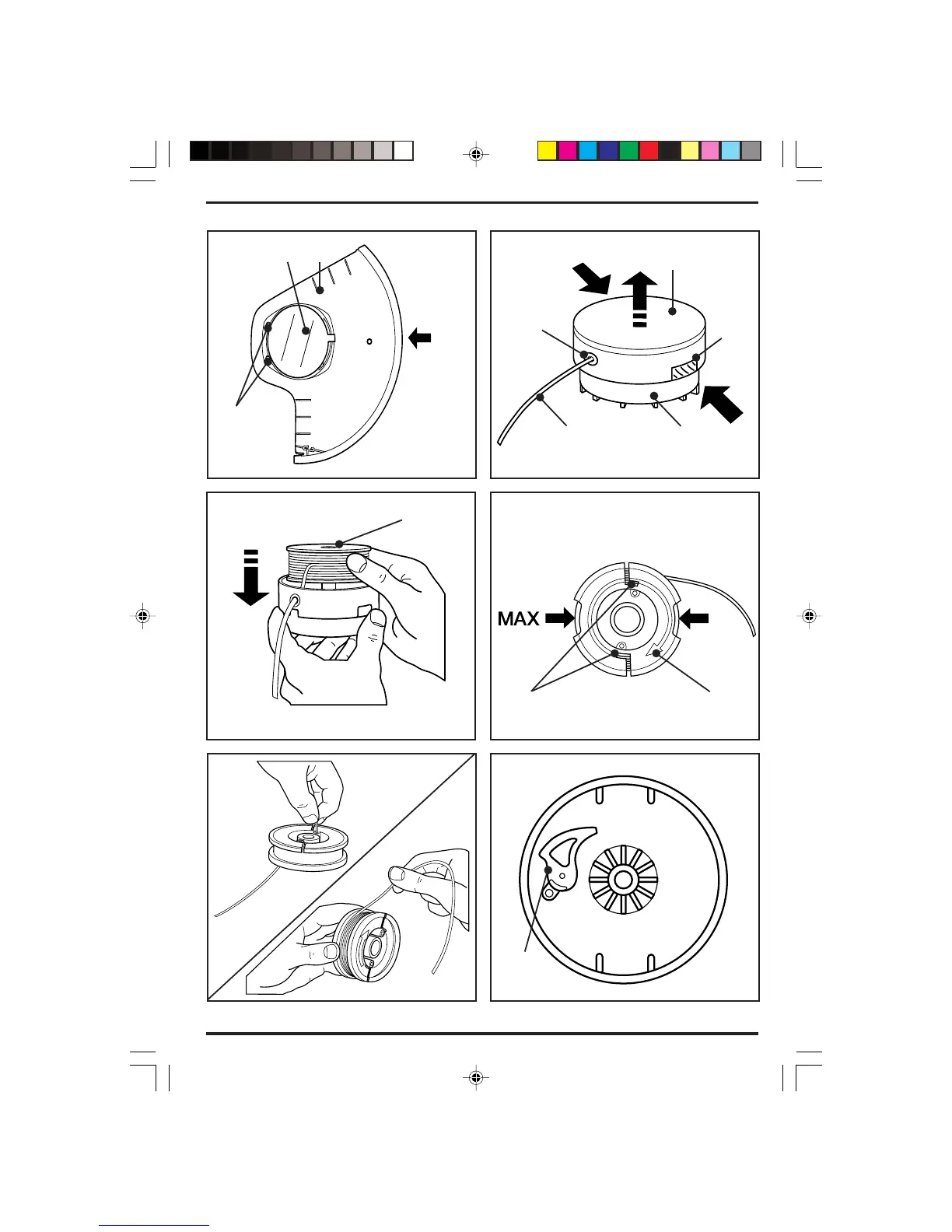 MAX