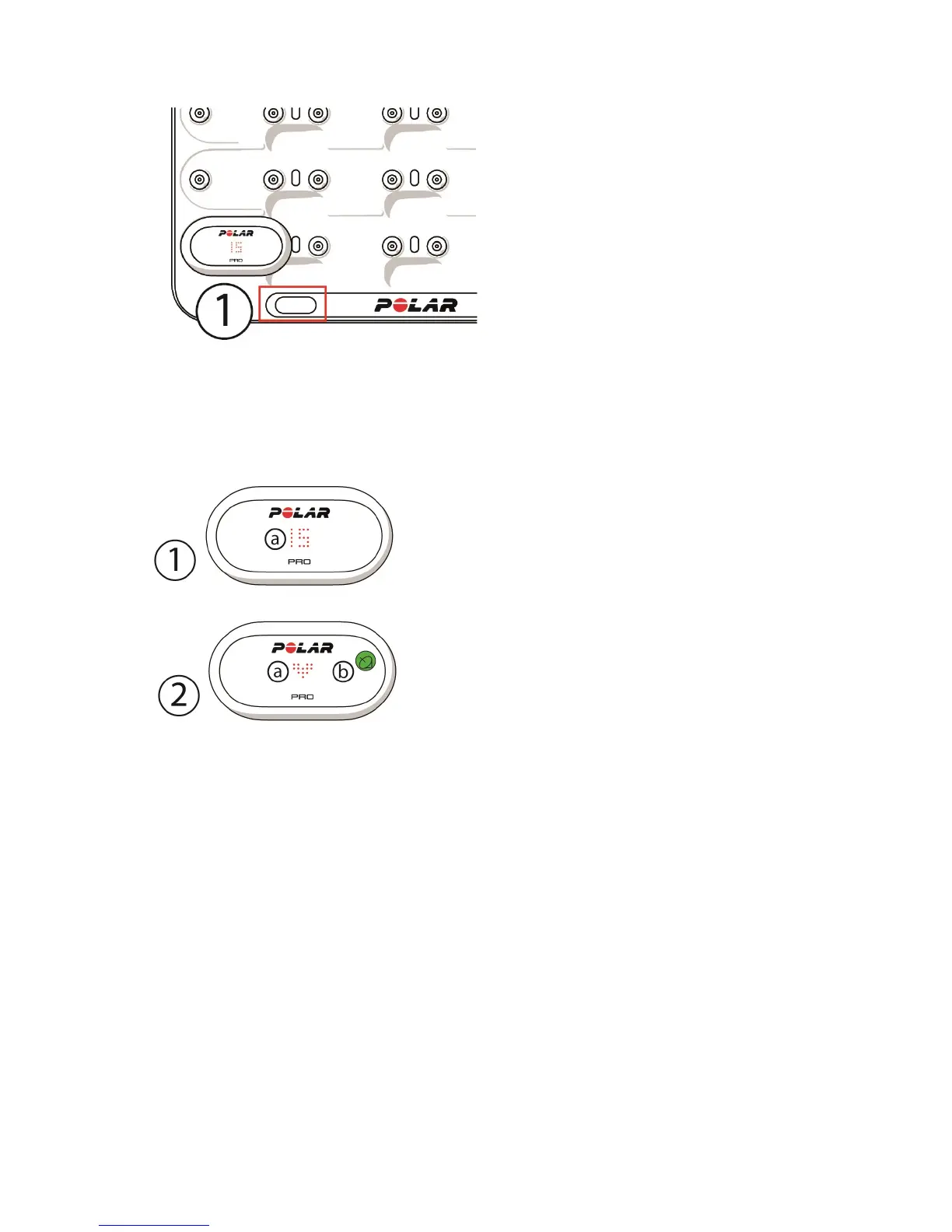 POLAR
15
PRO
1
POLAR

1
POLAR
a 15
PRO

2
POLAR
a b
PRO