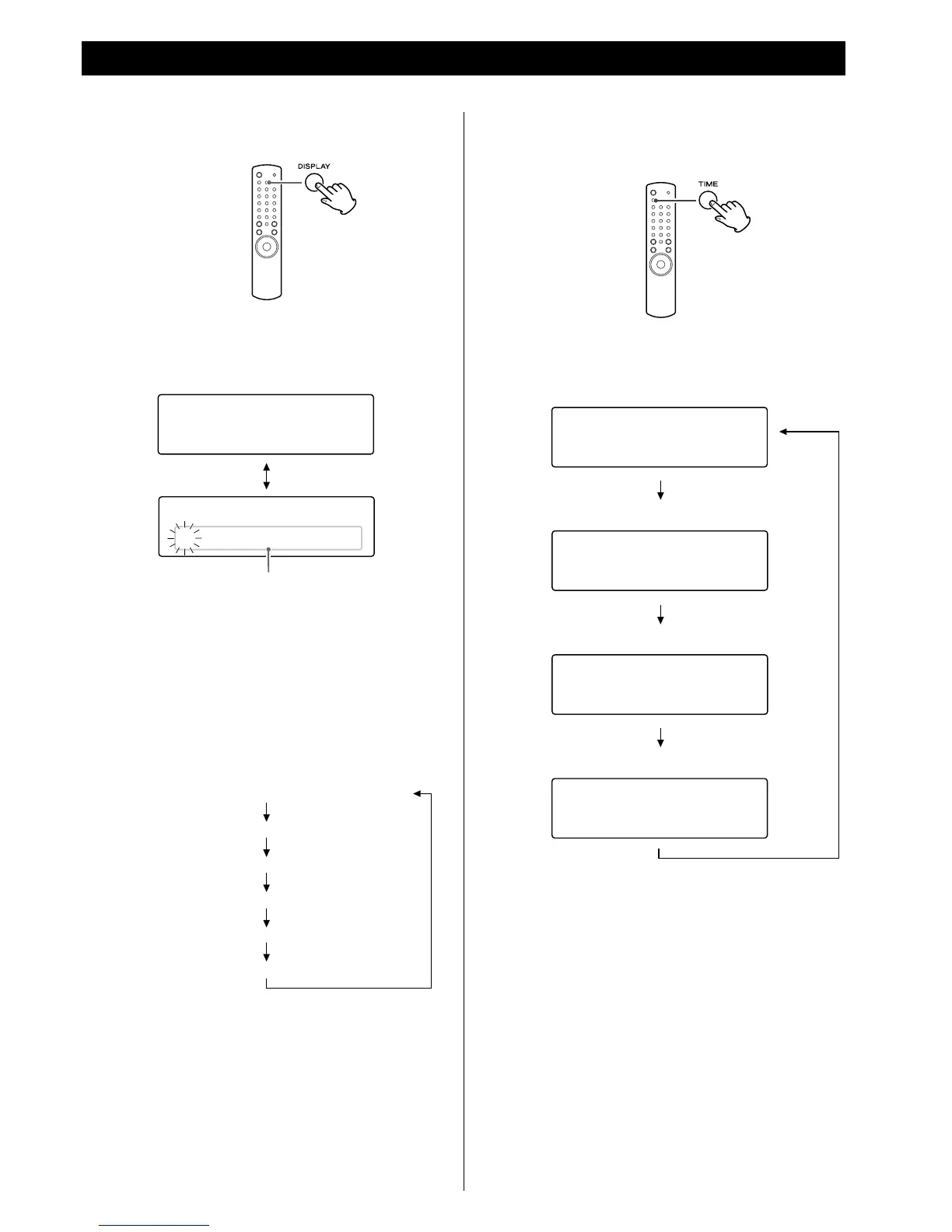 DISPLAY

TIME