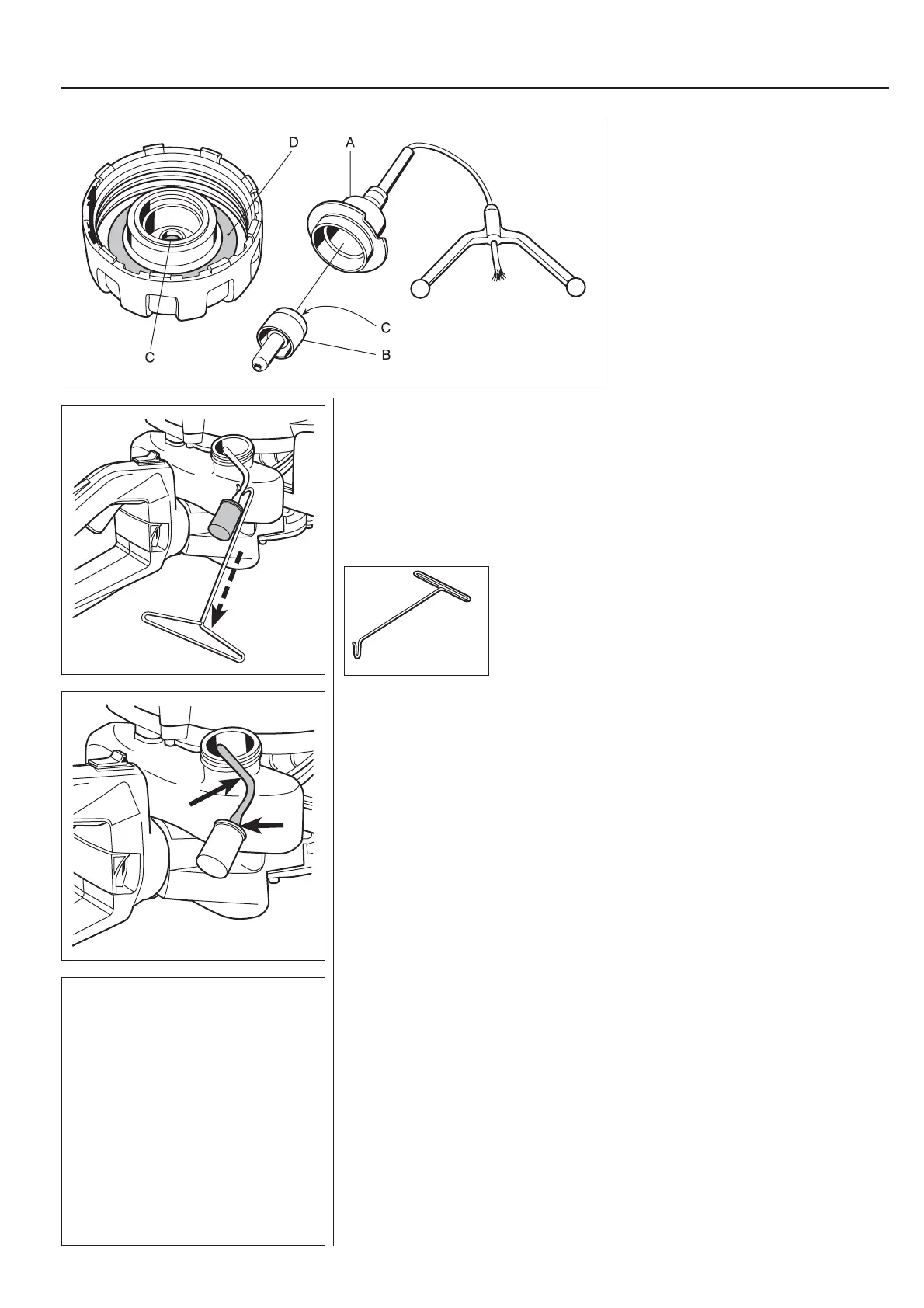 D A

C

C B